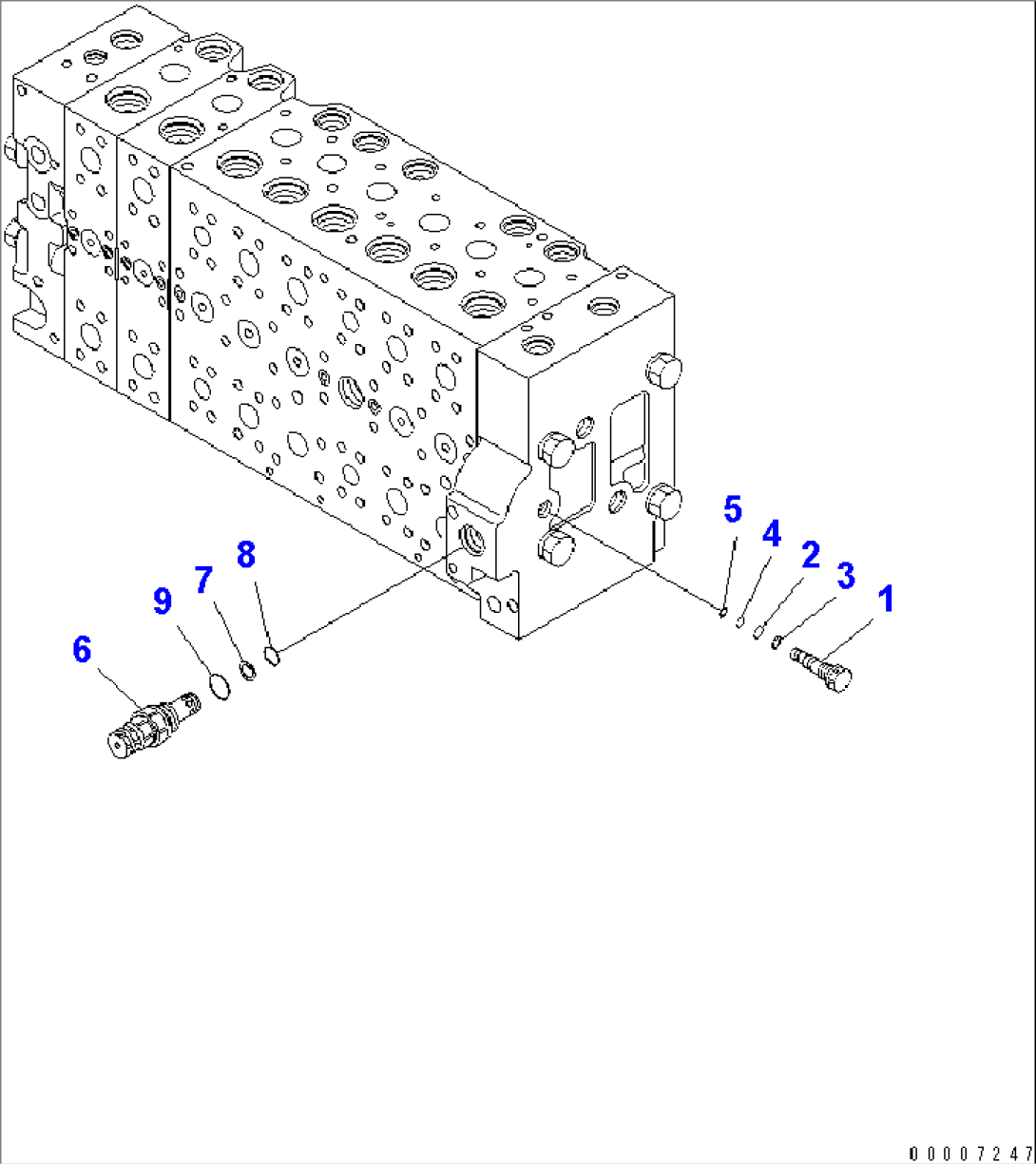 5
4
2
3
1
8
7
9
6

00007247