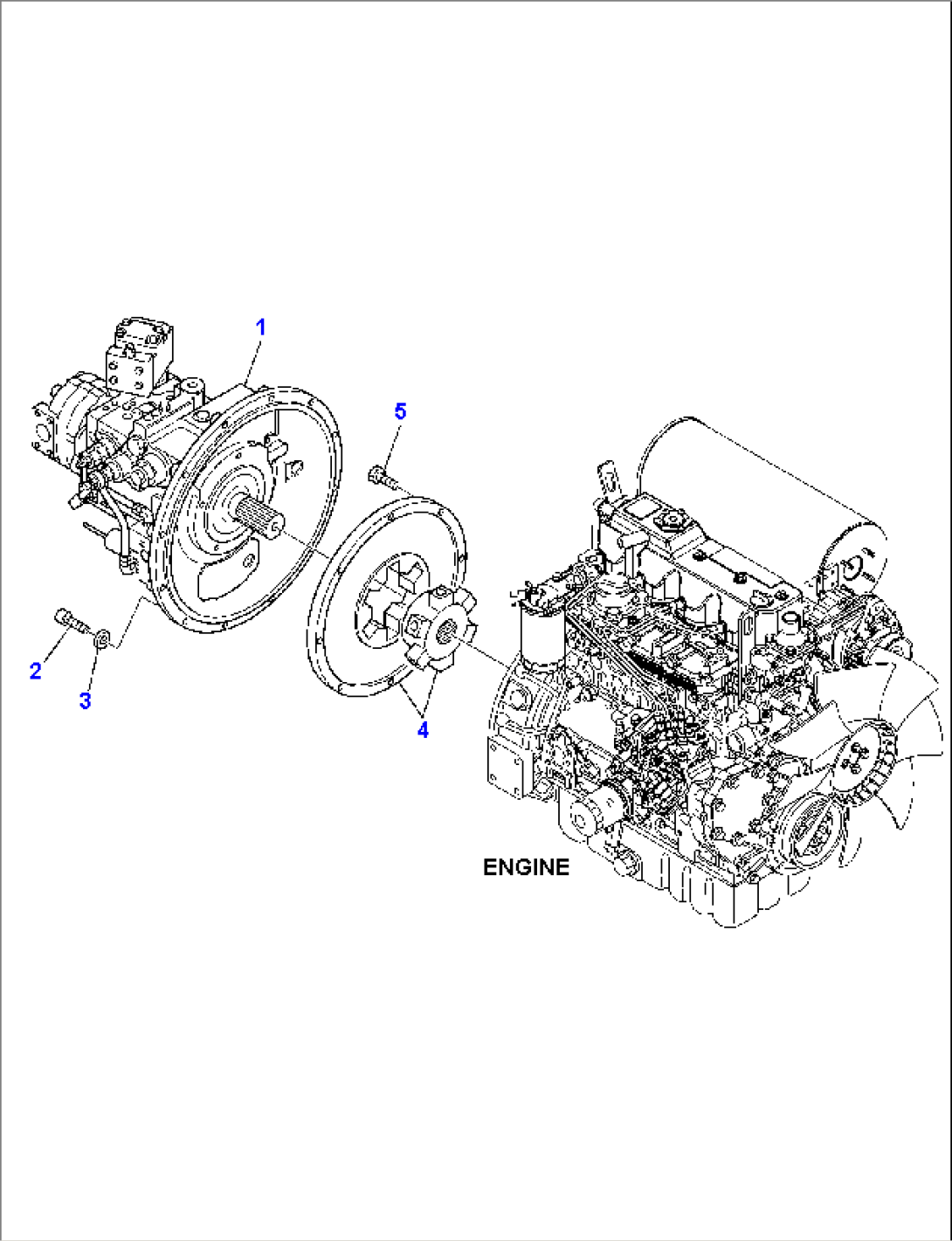 1
5
2
3
4
ENGINE