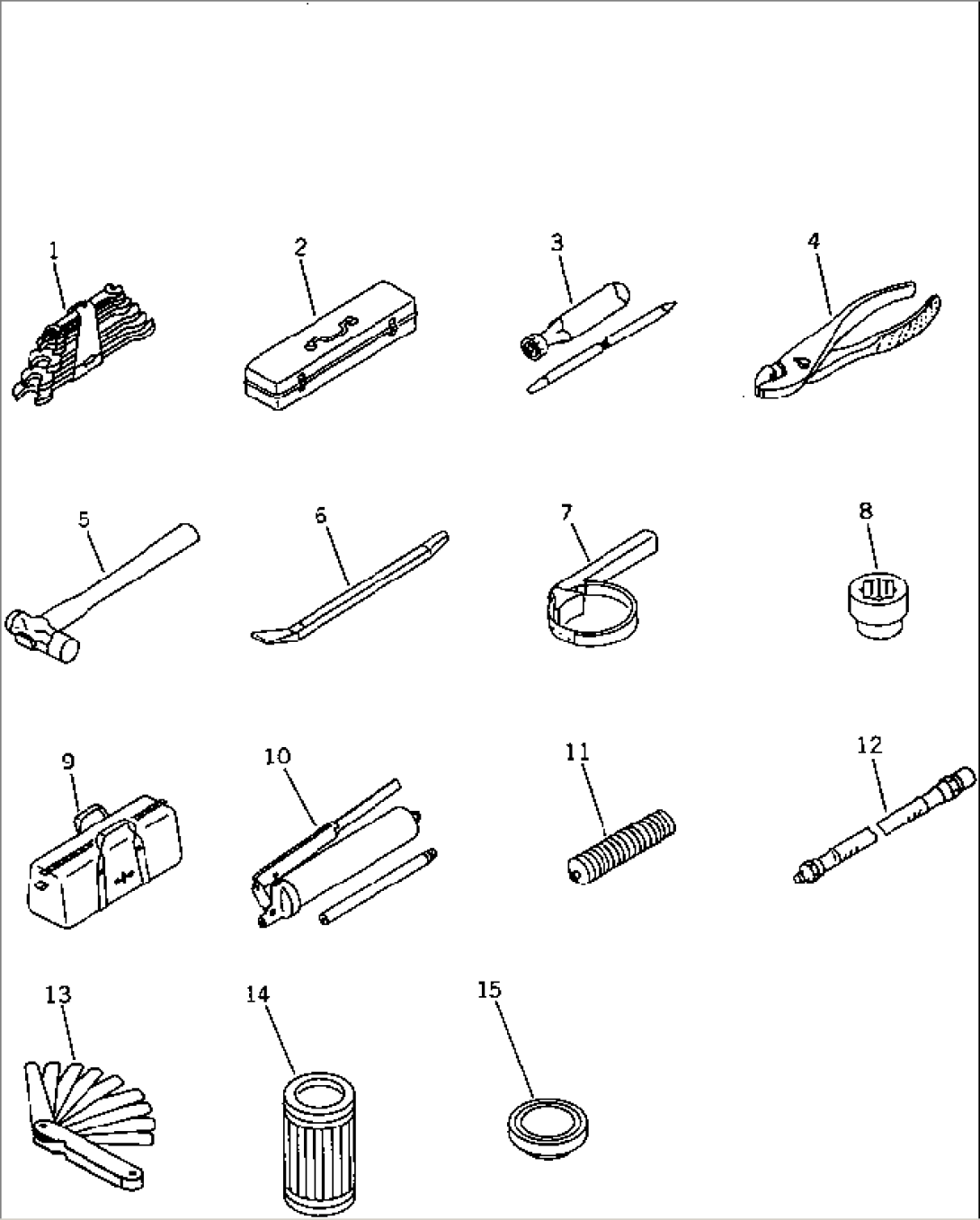 1
2
3
4
5
6
7
8
9
10
11
12
13
14
15