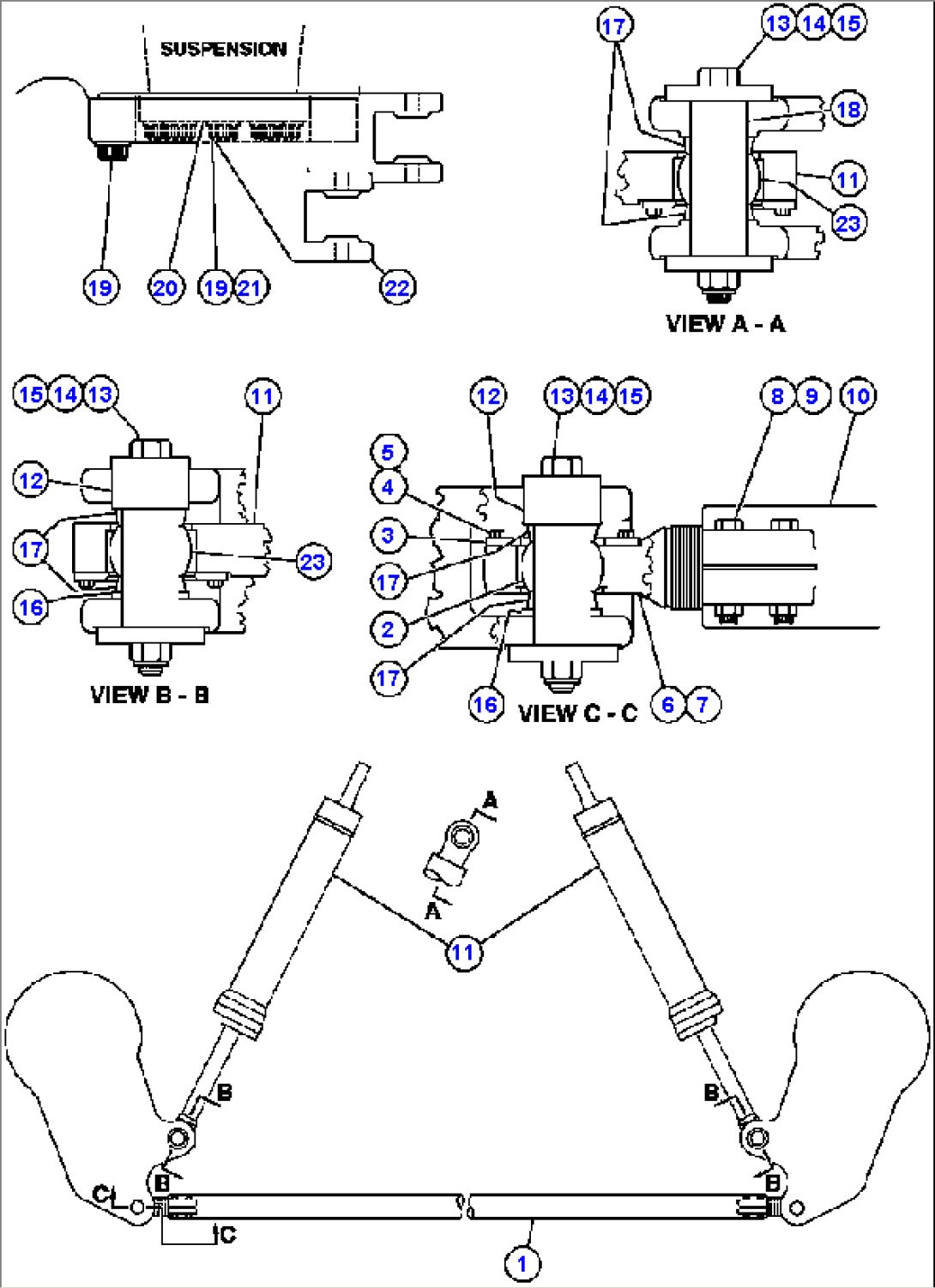 SUSPENSION

19 20 19 21 22

17 13 14 15 18 11 23

VIEW A - A

15 14 13 11 12 17 23 16

VIEW B - B

12 13 14 15 8 9 10 5 4 3 17 2 17 16 6 7

VIEW C - C

A A 11

B B B B C C

1