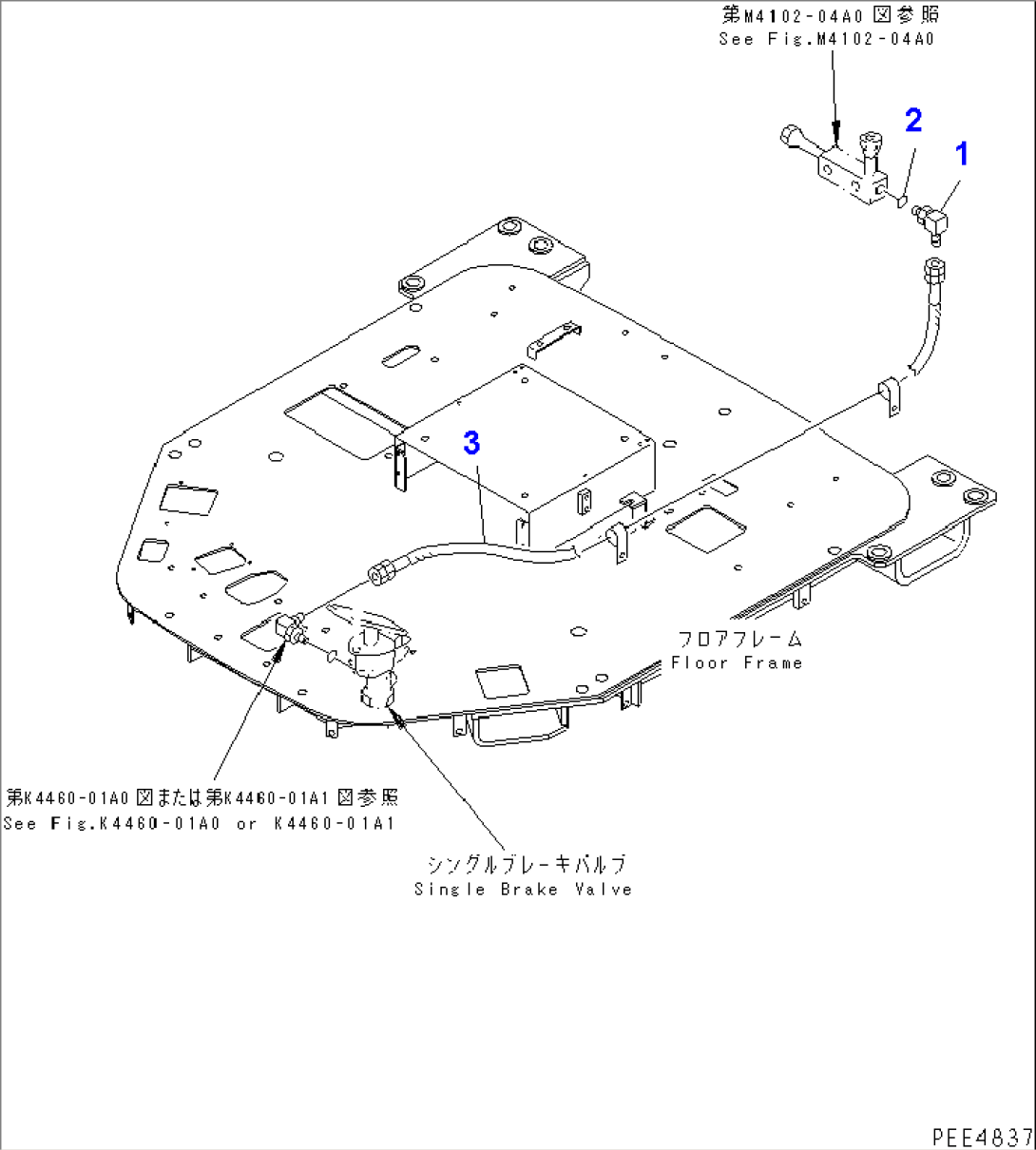 第M4102-04A0 図参照
See Fig.M4102-04A0

2

1

3

フロアフレーム
Floor Frame

第K4460-01A0 図または第K4460-01A1 図参照
See Fig.K4460-01A0 or K4460-01A1

シングルブレーキバルブ
Single Brake Valve

PEE4837