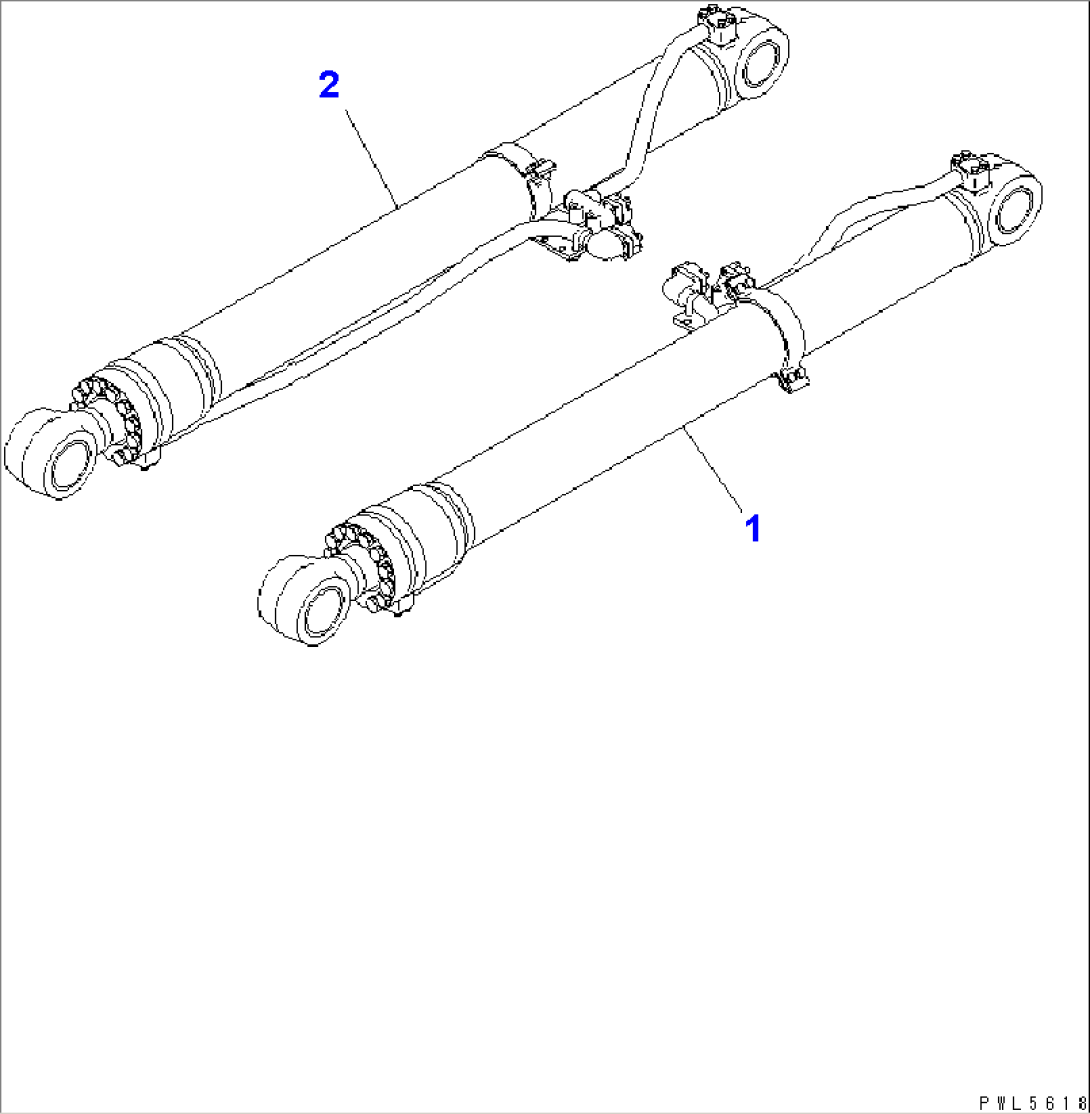 2

1

PWL5618