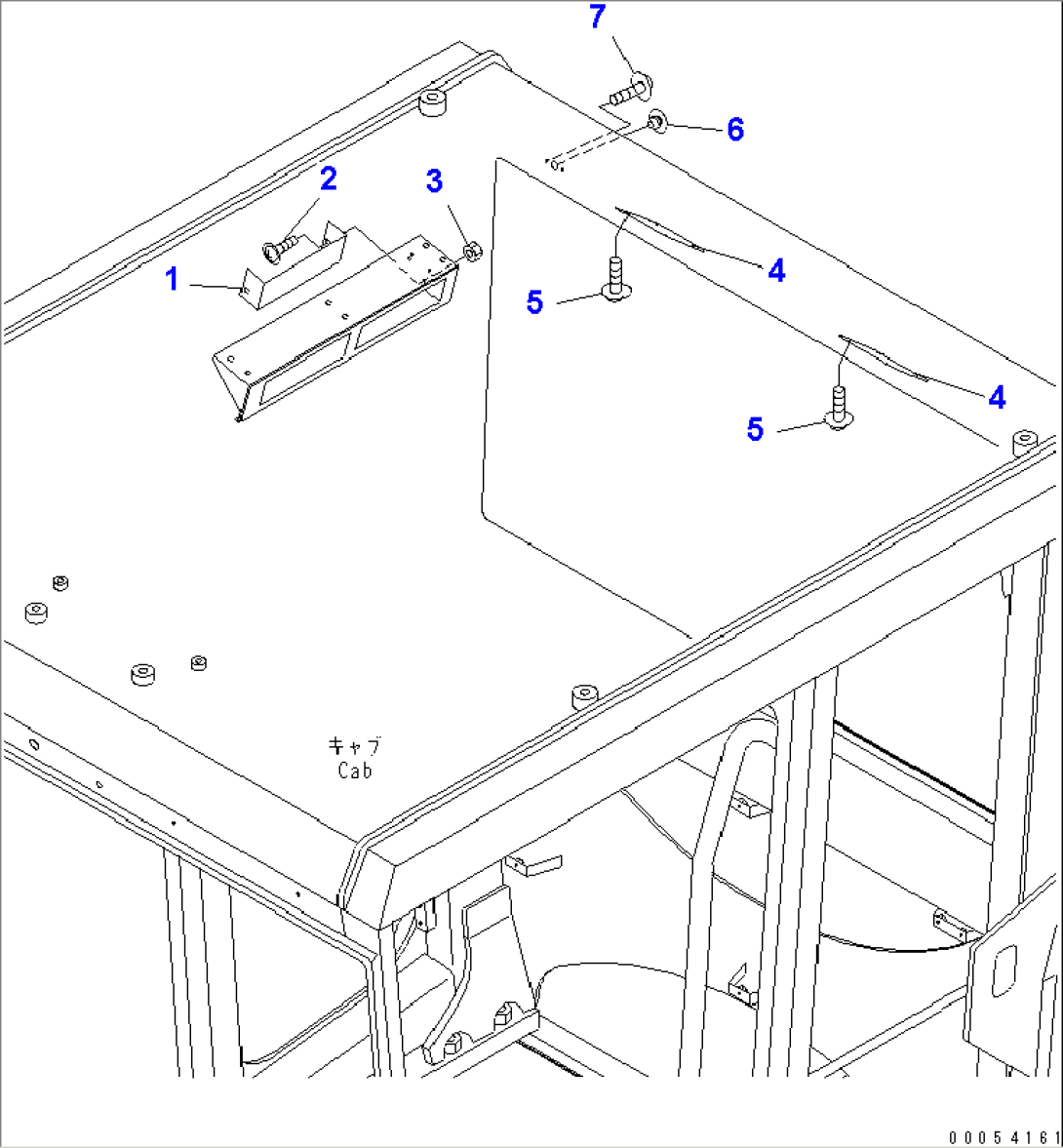 7
6
2
3
1
4
5
4
5
キャブ
Cab
00054161