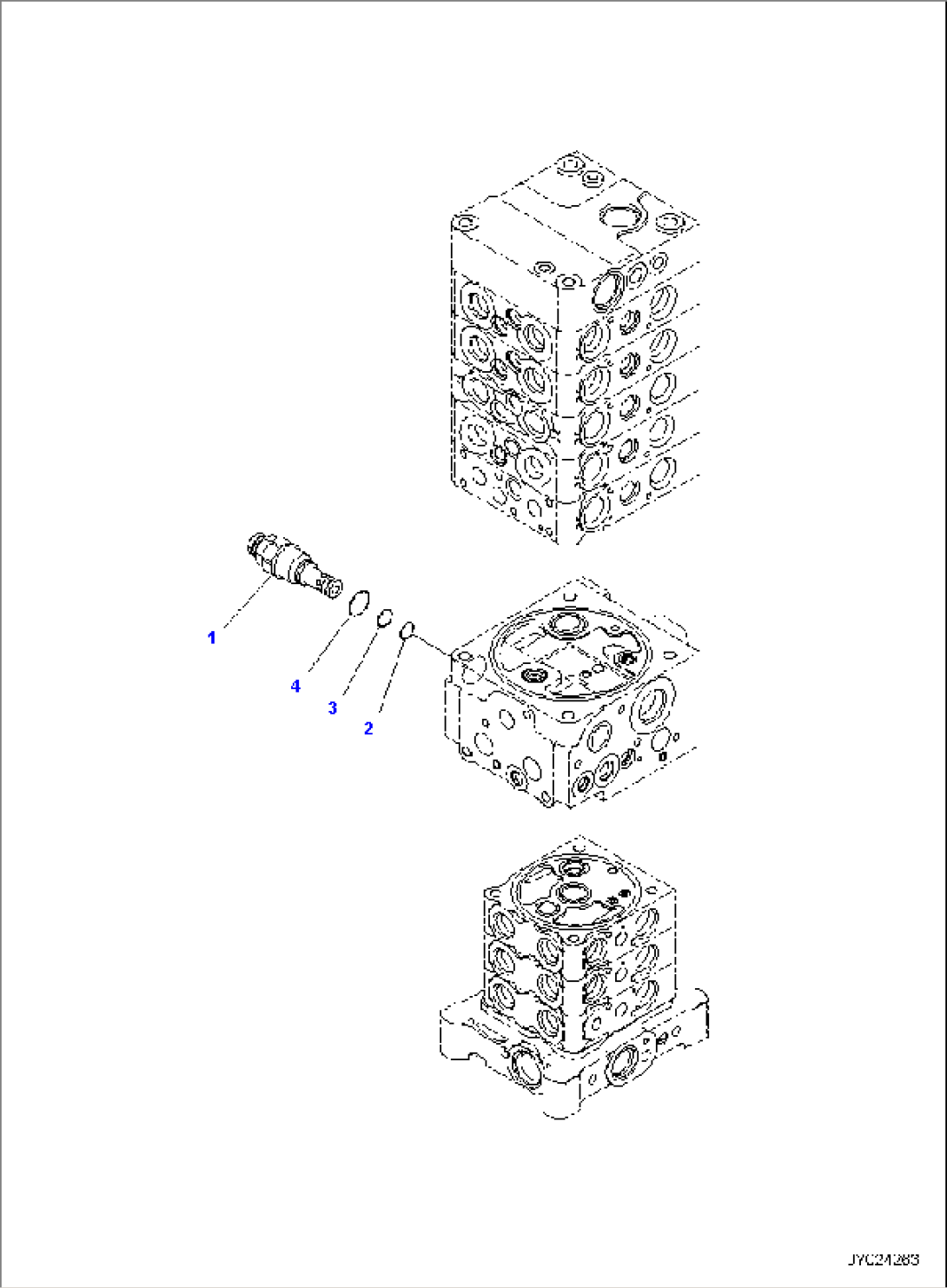 1
4
3
2
JYC24283