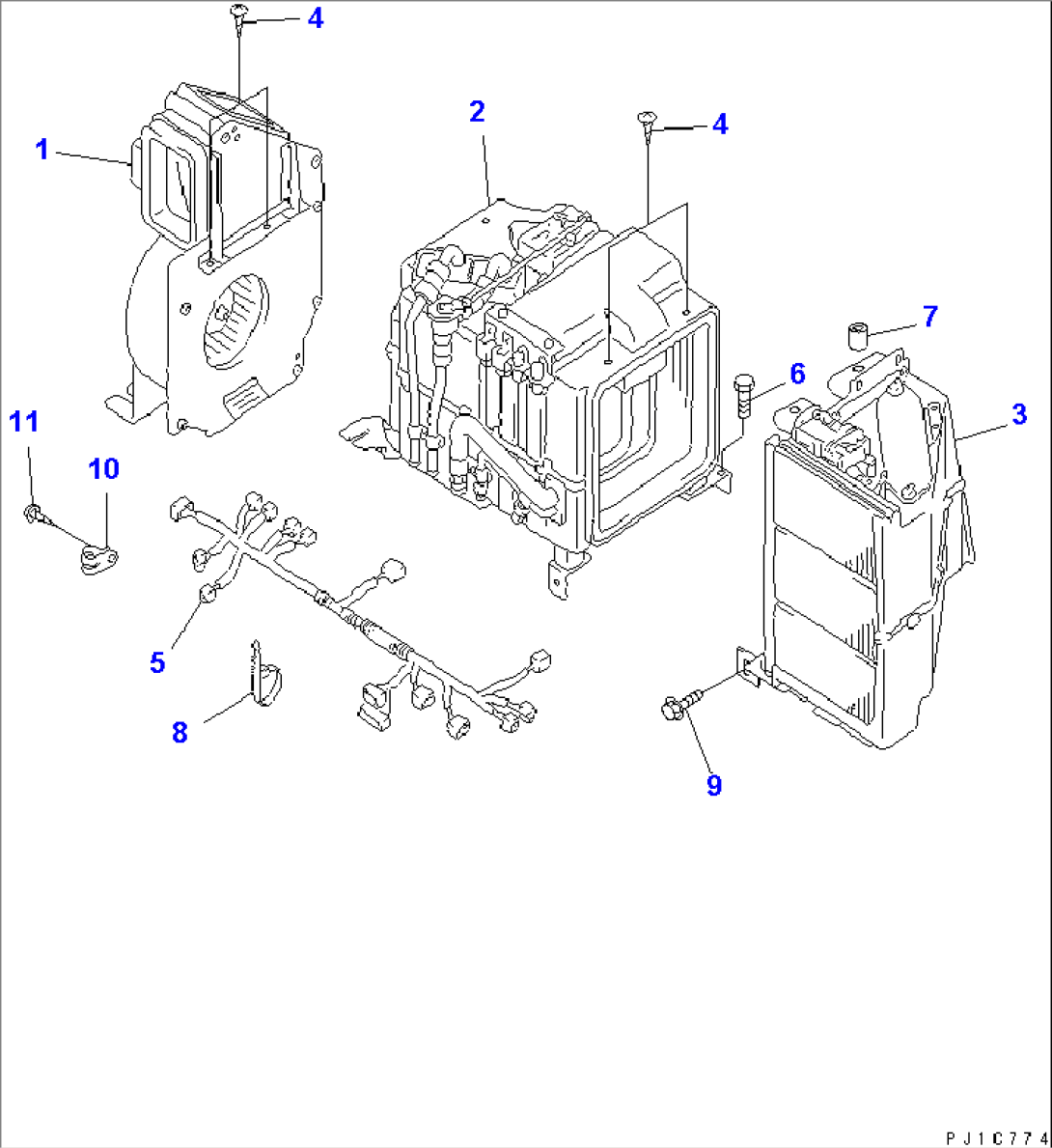 4
1
2
4
7
6
3
11
10
5
8
9
PJ1C774