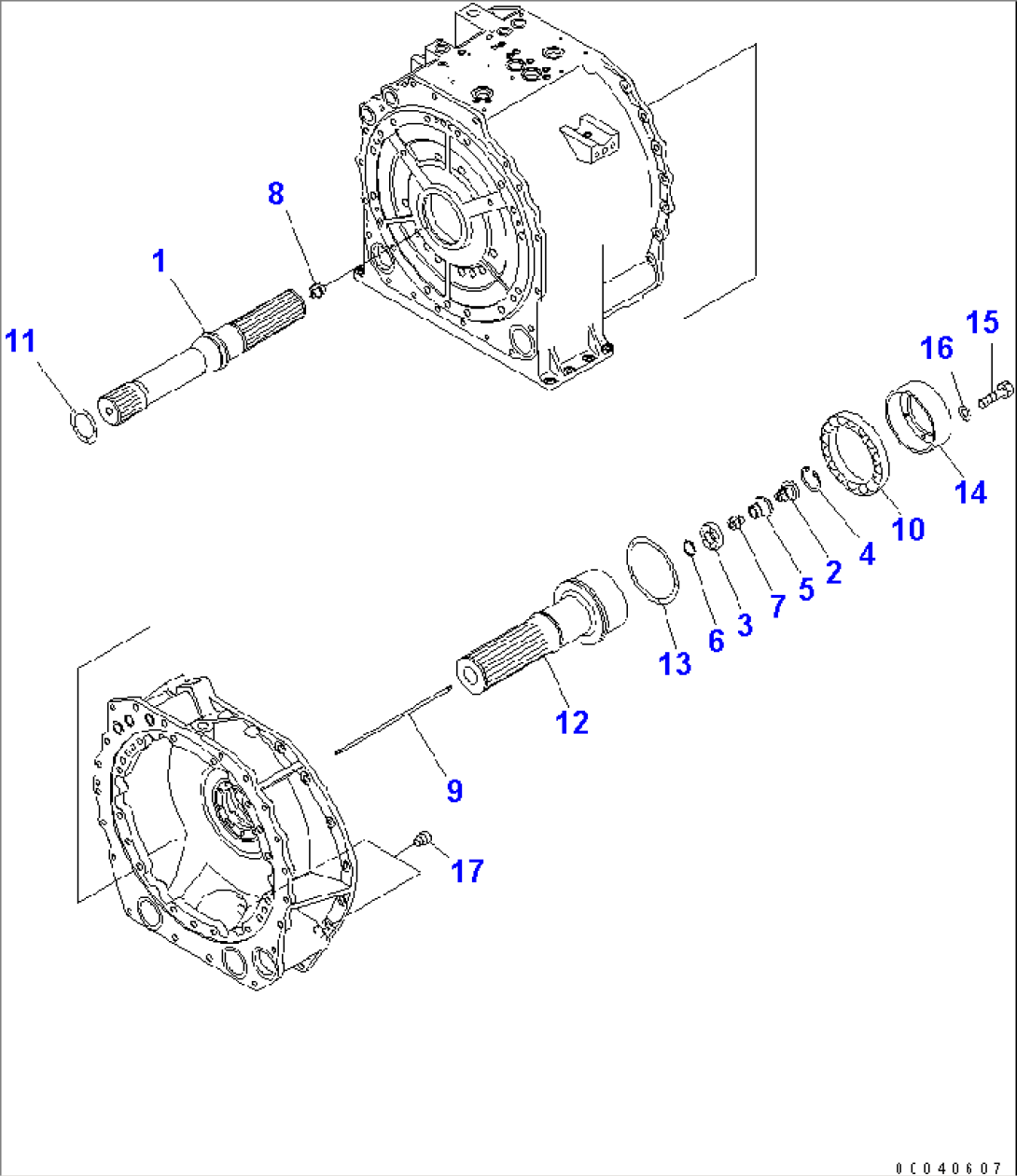 8
1
11
15
16
14
10
4
2
5
7
3
6
13
12
9
17
0C040607