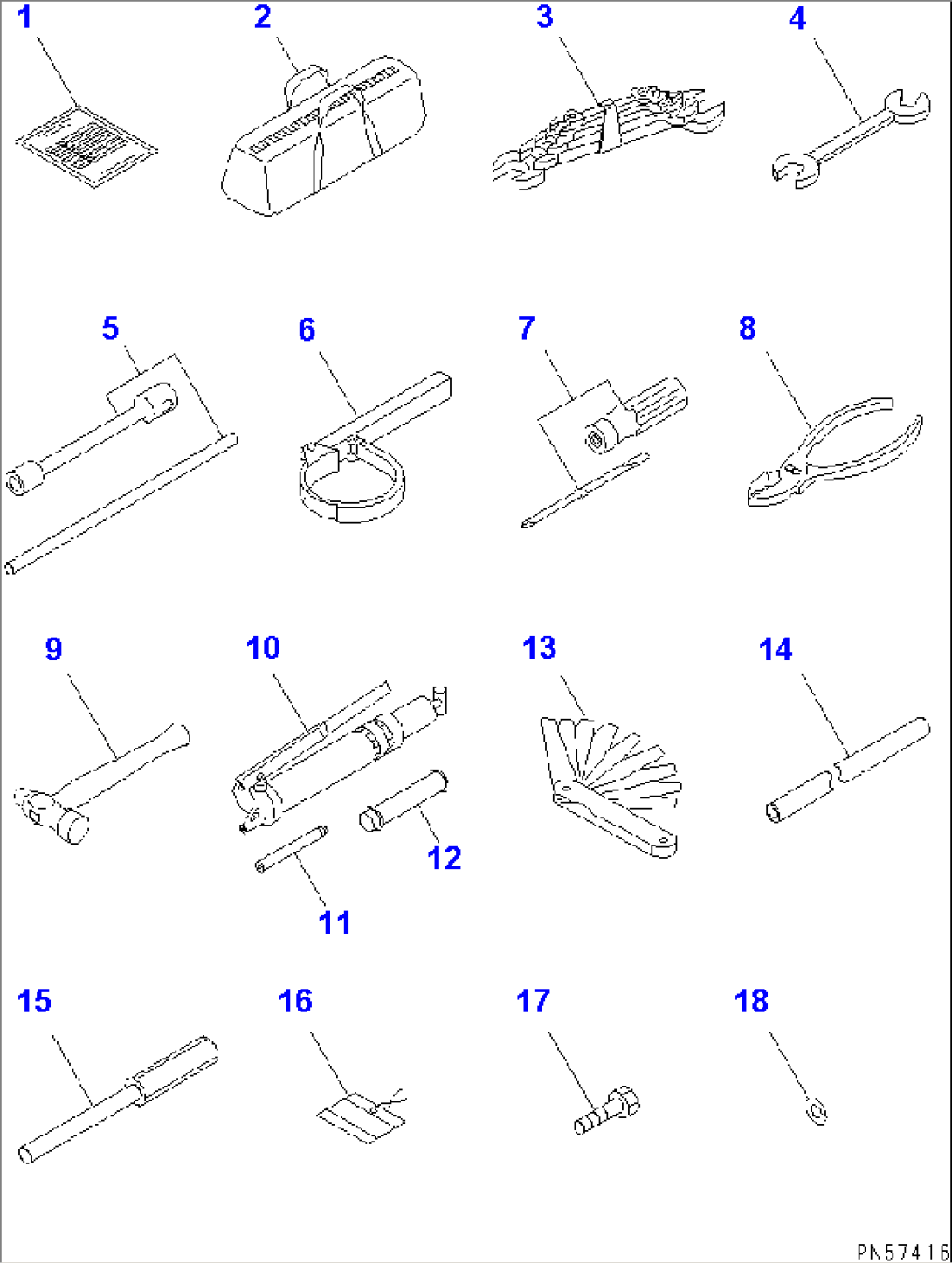 1
2
3
4
5
6
7
8
9
10
13
14
12
11
15
16
17
18
PN57416