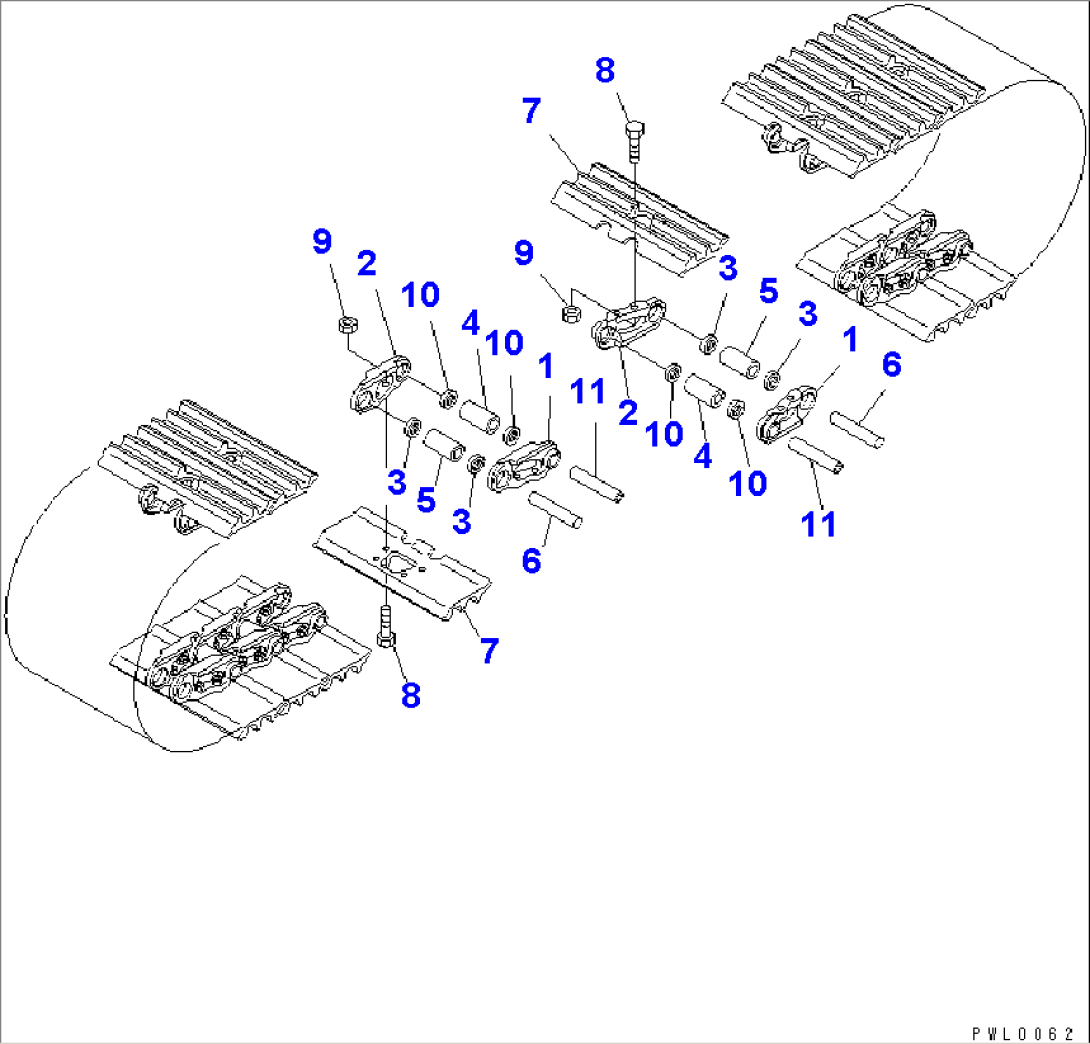 8
7
9
2
10
4
10
1
11
9
3
5
3
1
6
2
10
4
10
11
3
5
3
6
7
8
PWL0062