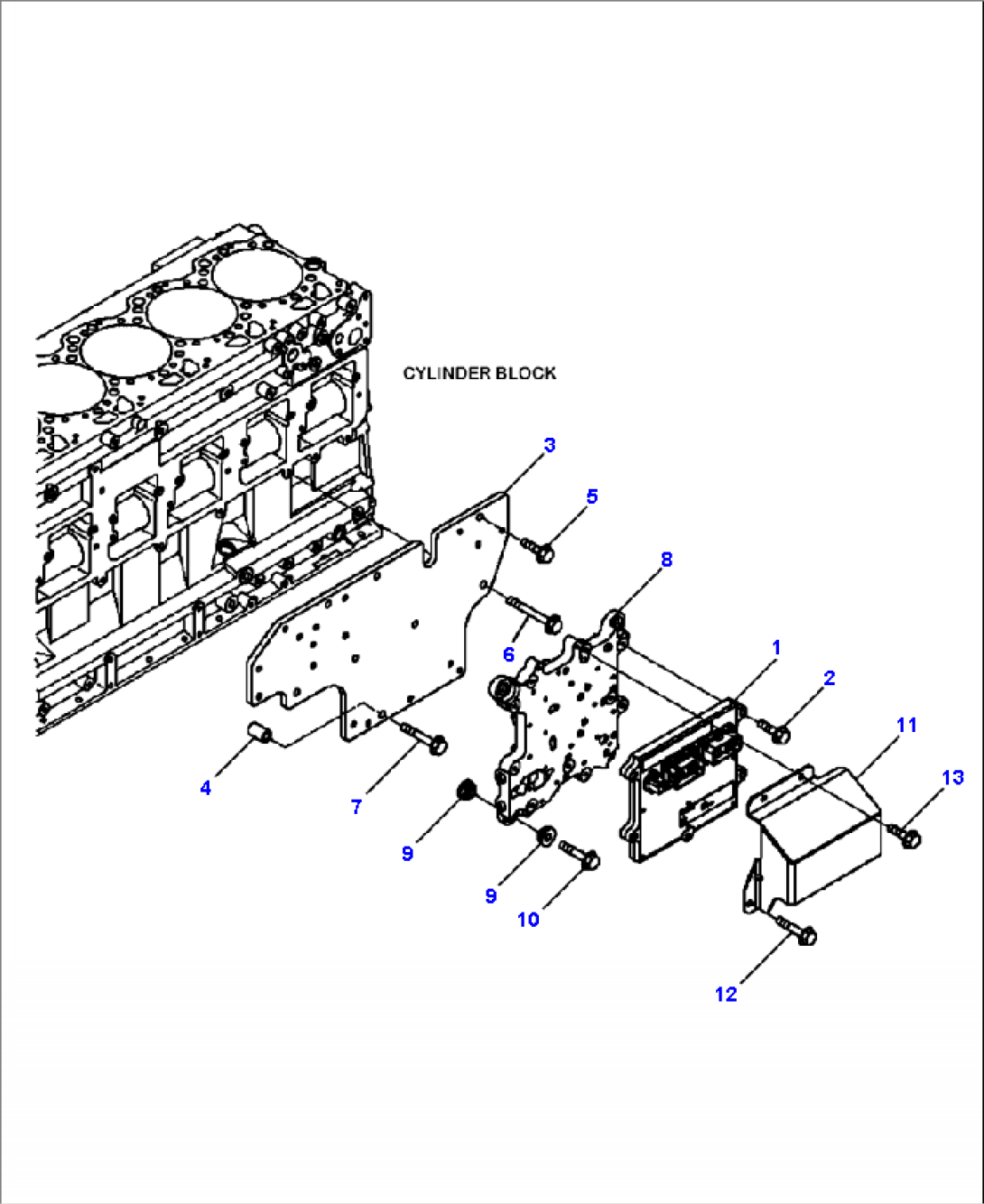 CYLINDER BLOCK

3
5
8
6
1
2
11
13
4
7
9
9
10
12