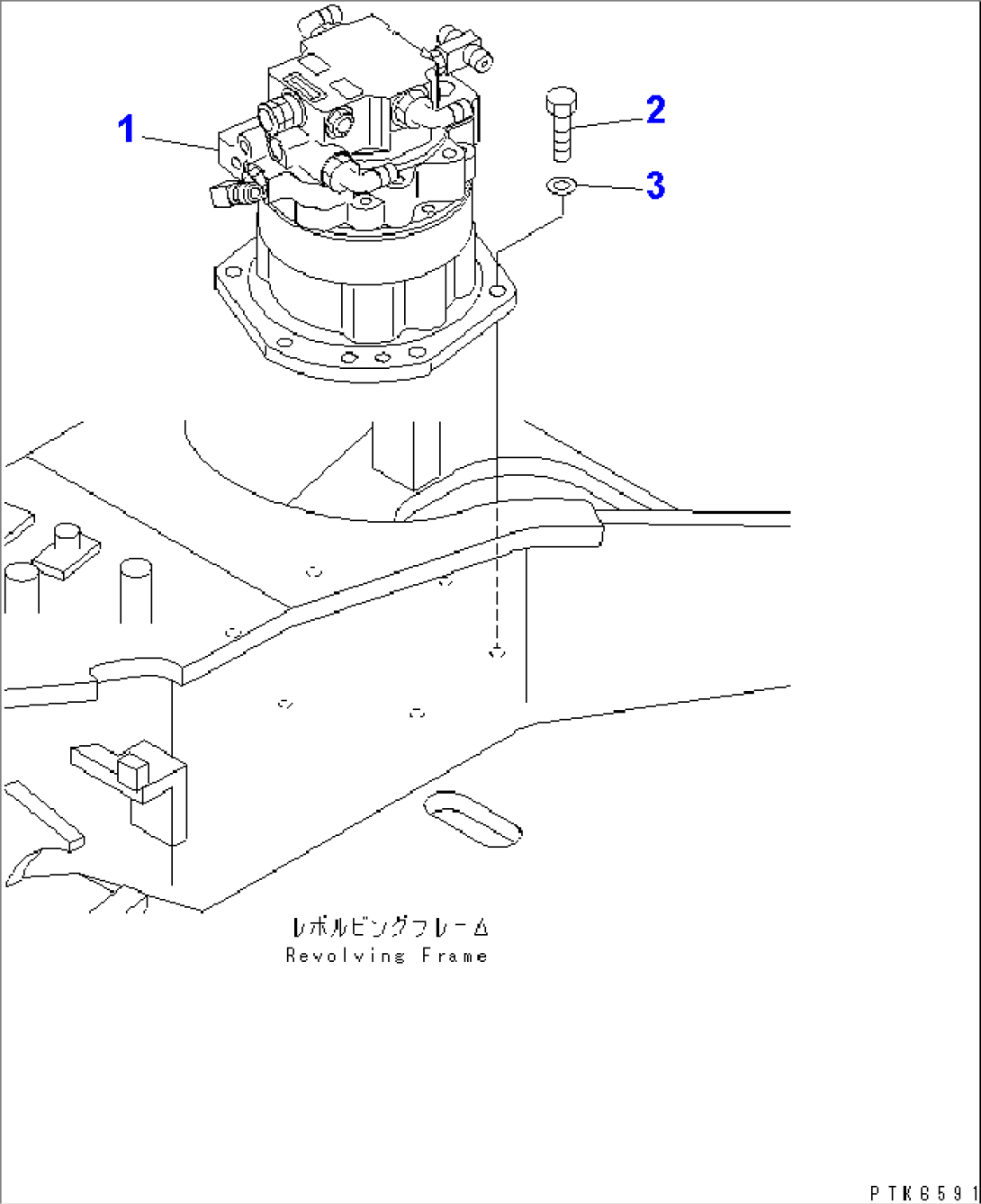 1
2
3
レボルビングフレーム
Revolving Frame
PTK6591