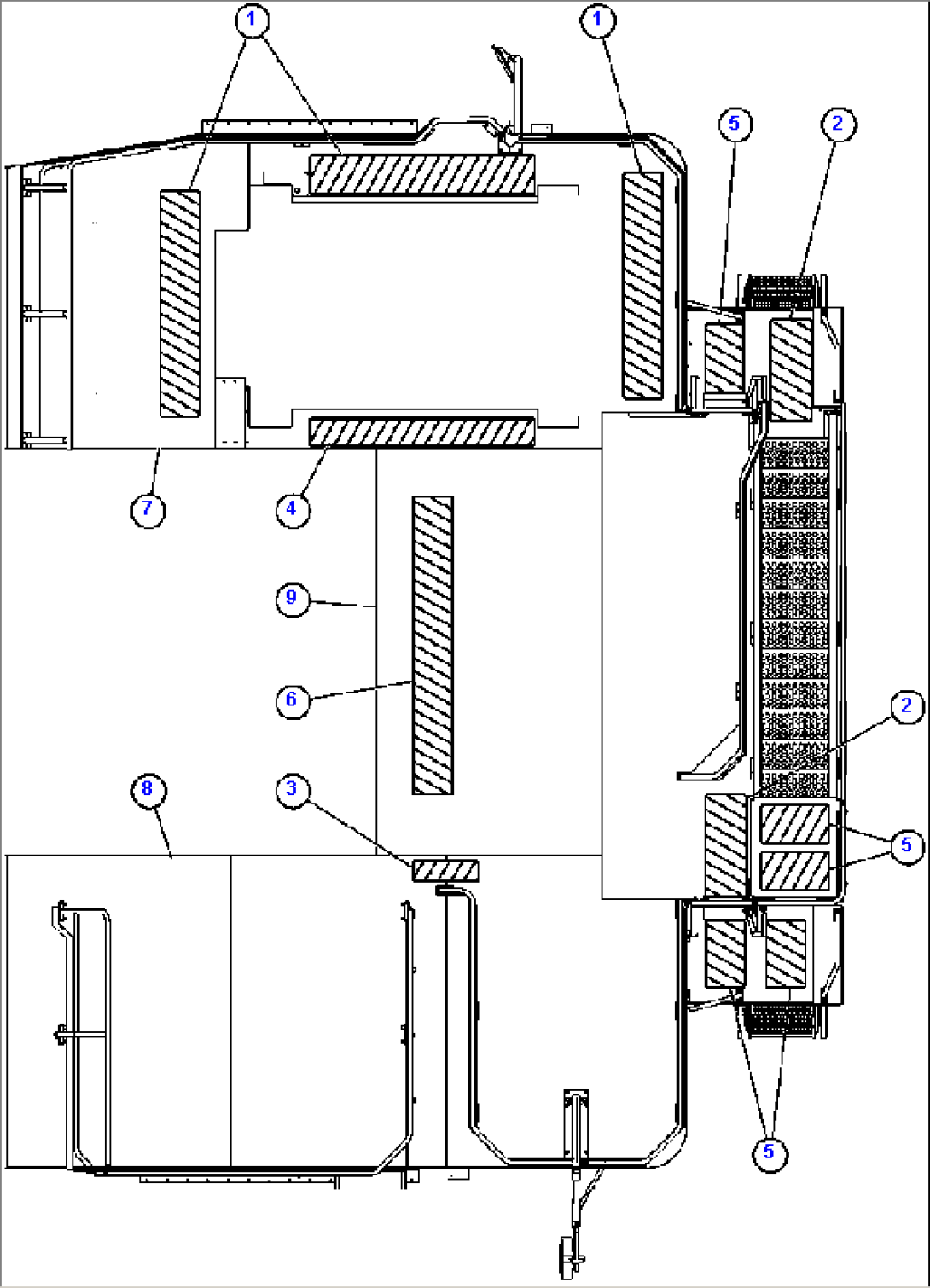 1
1
5
2
7
4
9
6
2
8
3
5
5