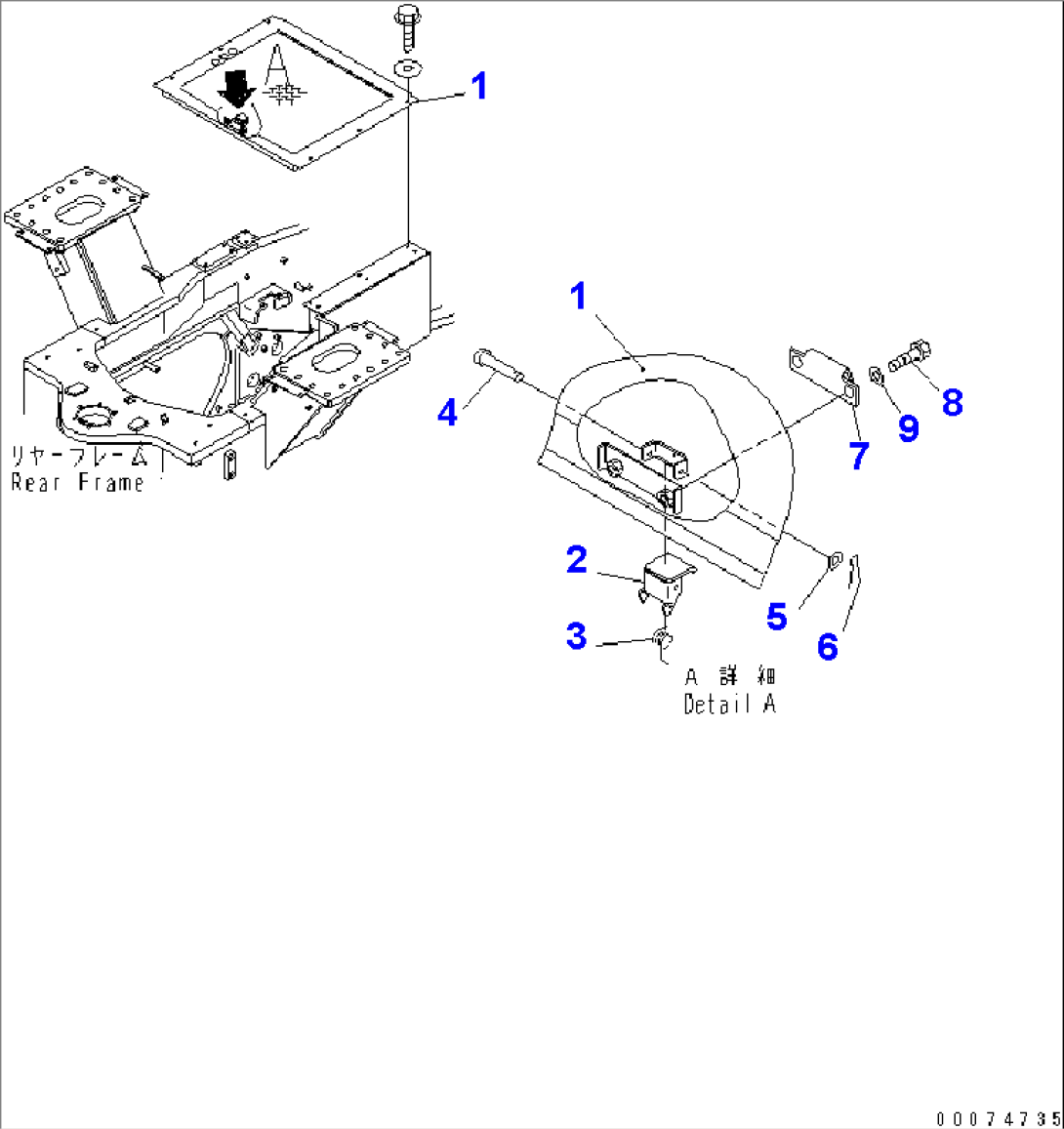 A

1

リヤーフレーム
Rear Frame

1

4

7

8

9

2

3

5

6

A 詳 細
Detail A

00074735