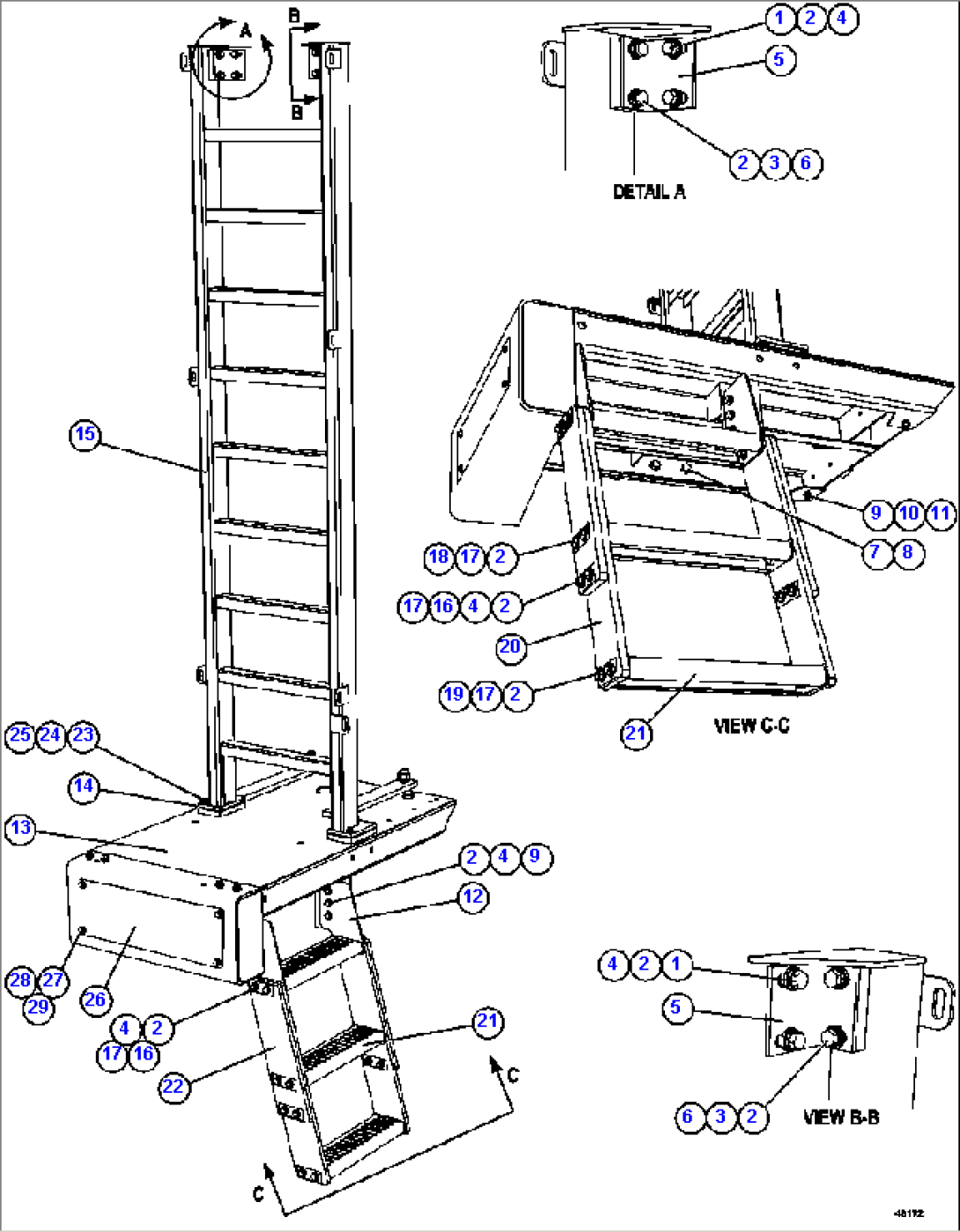 A
B
B
1 2 4
5
2 3 6
DETAIL A
15
9 10 11
7 8
18 17 2
17 16 4 2
20
19 17 2
21
VIEW C-C
25 24 23
14
13
2 4 9
12
28 27
29
26
4 2
17 16
22
21
C
C
4 2 1
5
6 3 2
VIEW B-B
48192