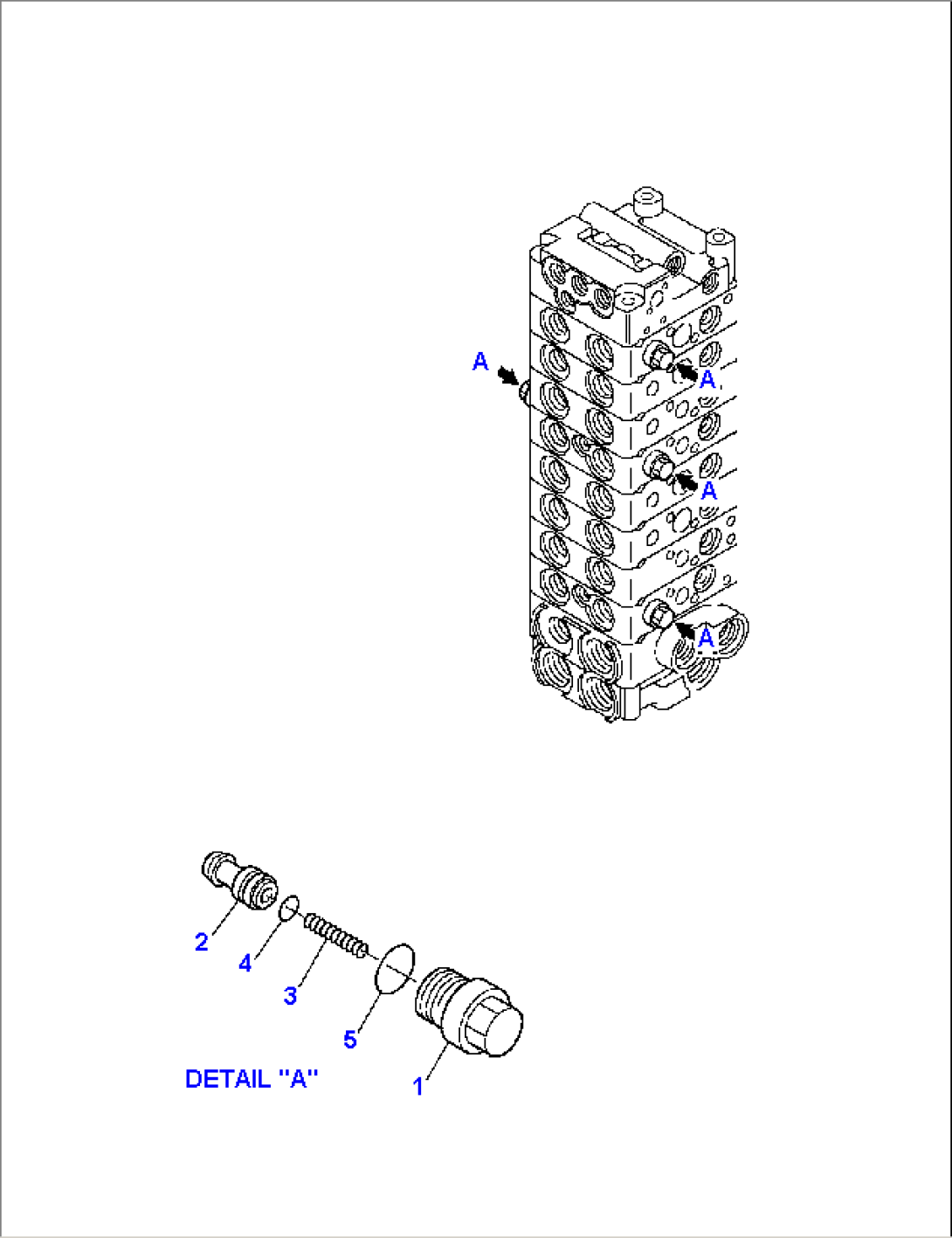 A

A

A

A

2

4

3

5

1

DETAIL "A"