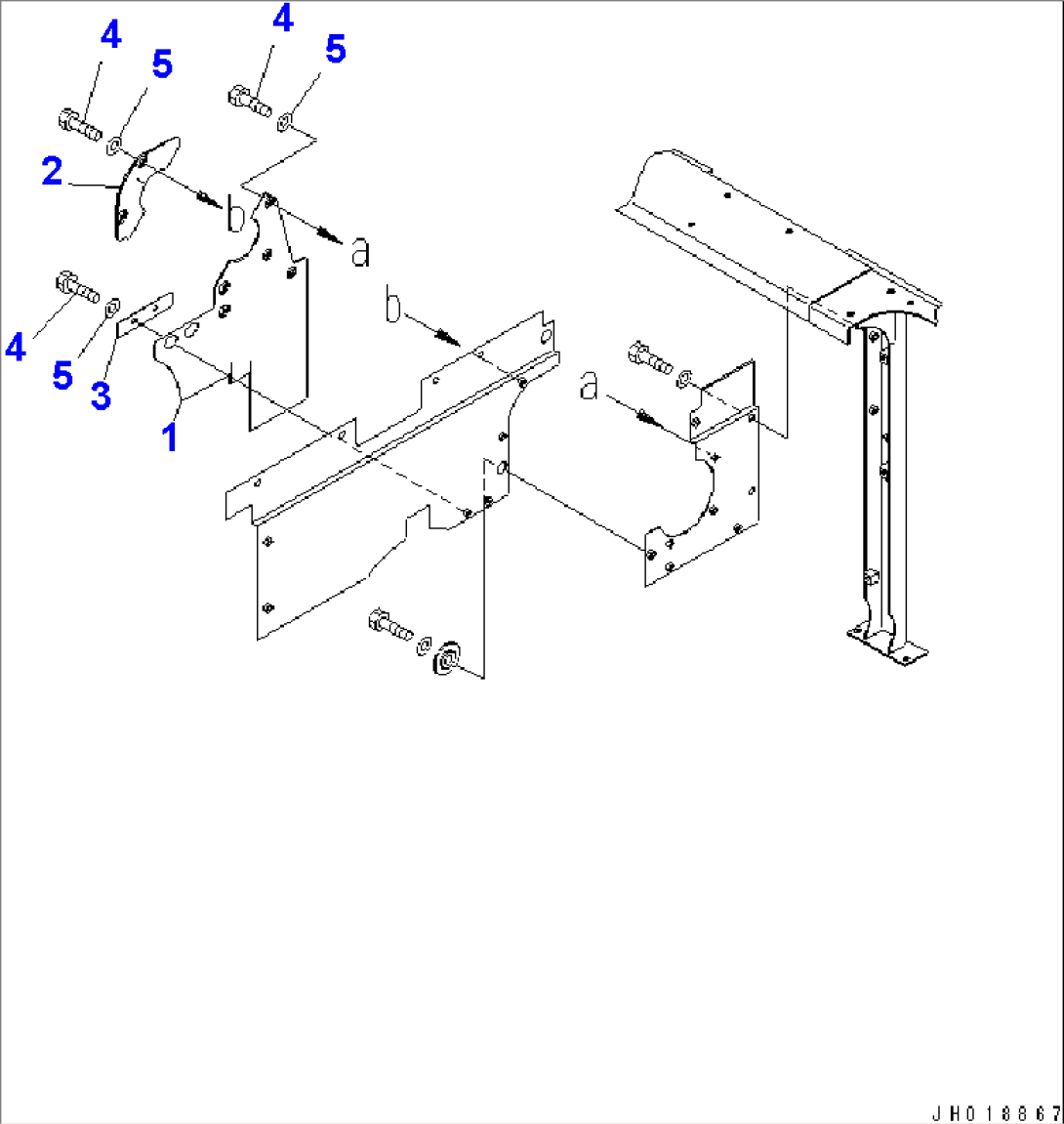 4
5
4
5
2
b
a
4
5
3
1
b
a
JH018867