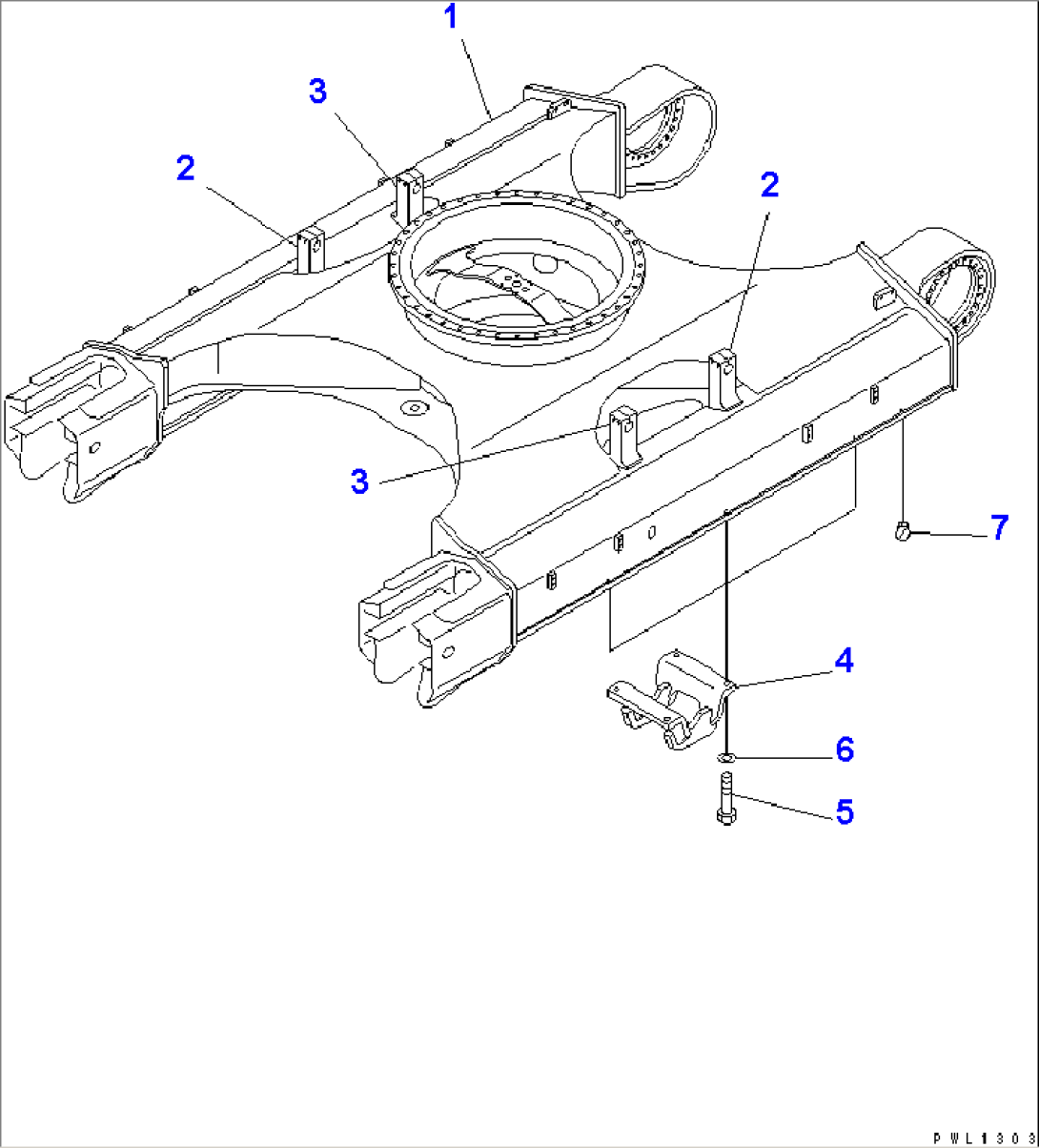 1
3
2
2
3
7
4
6
5
PWL1303