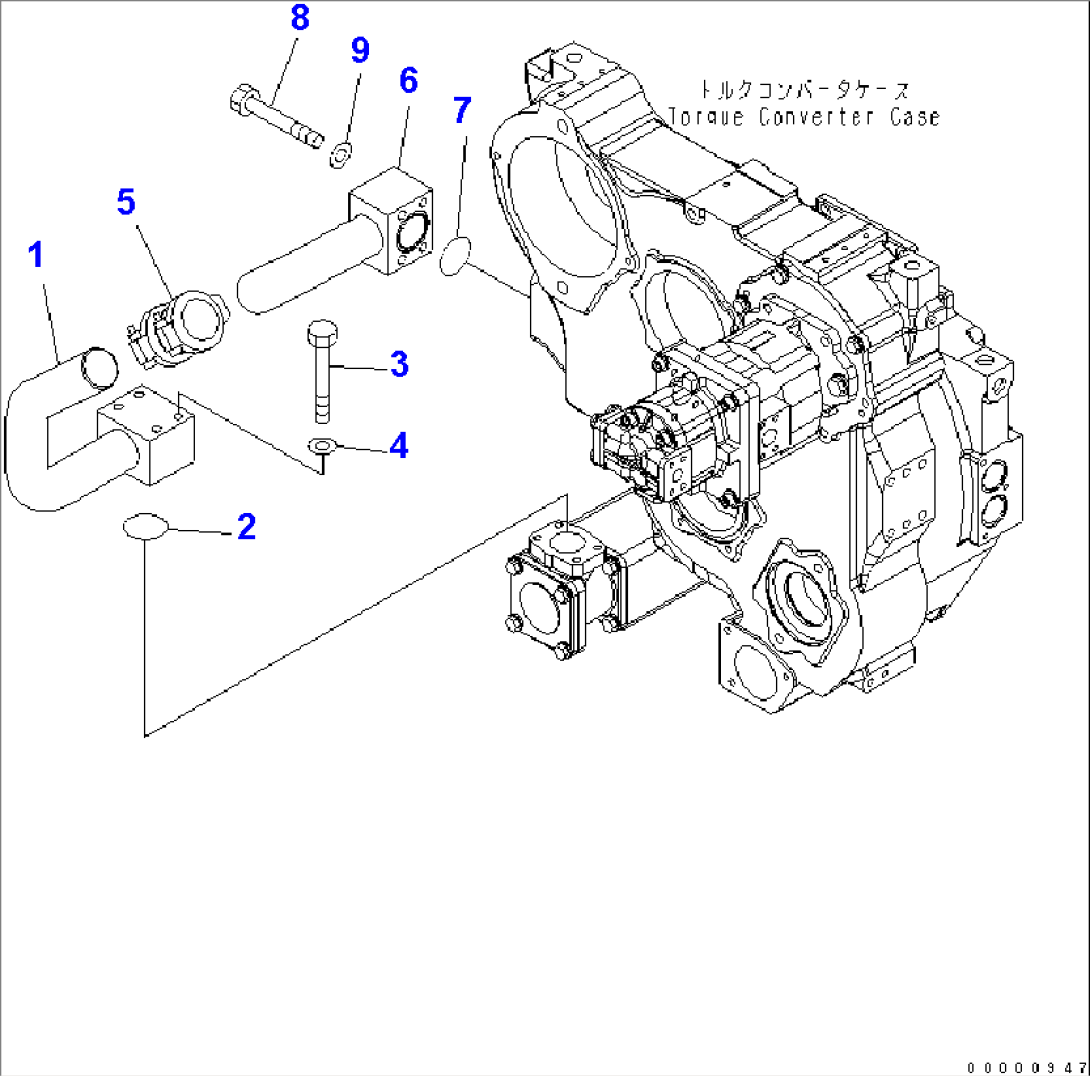 8
9
6
7
トルクコンバータケース
Torque Converter Case
5
1
3
4
2
00000947