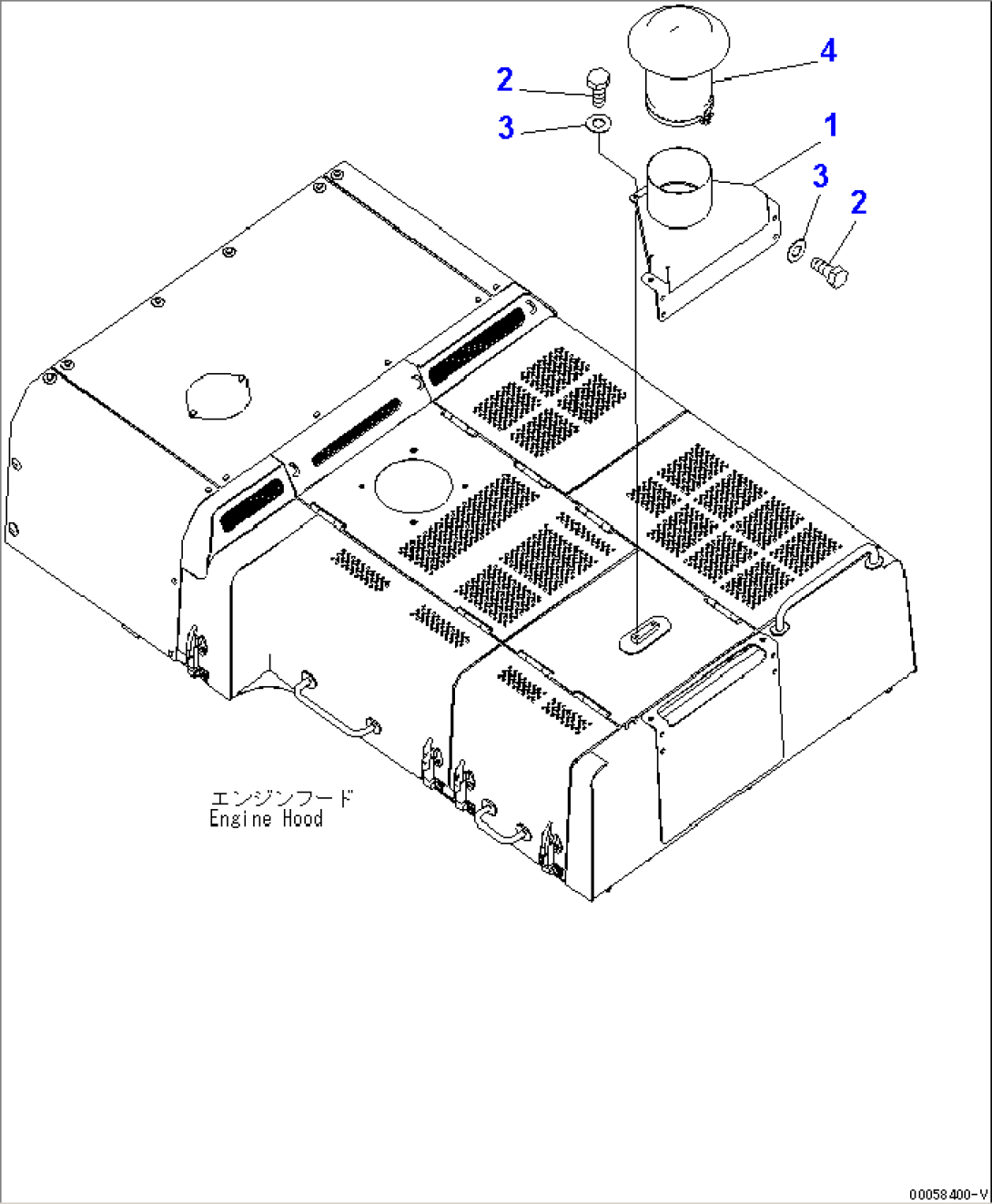 4
2
3
1
3
2
エンジンフード
Engine Hood
00058400-V