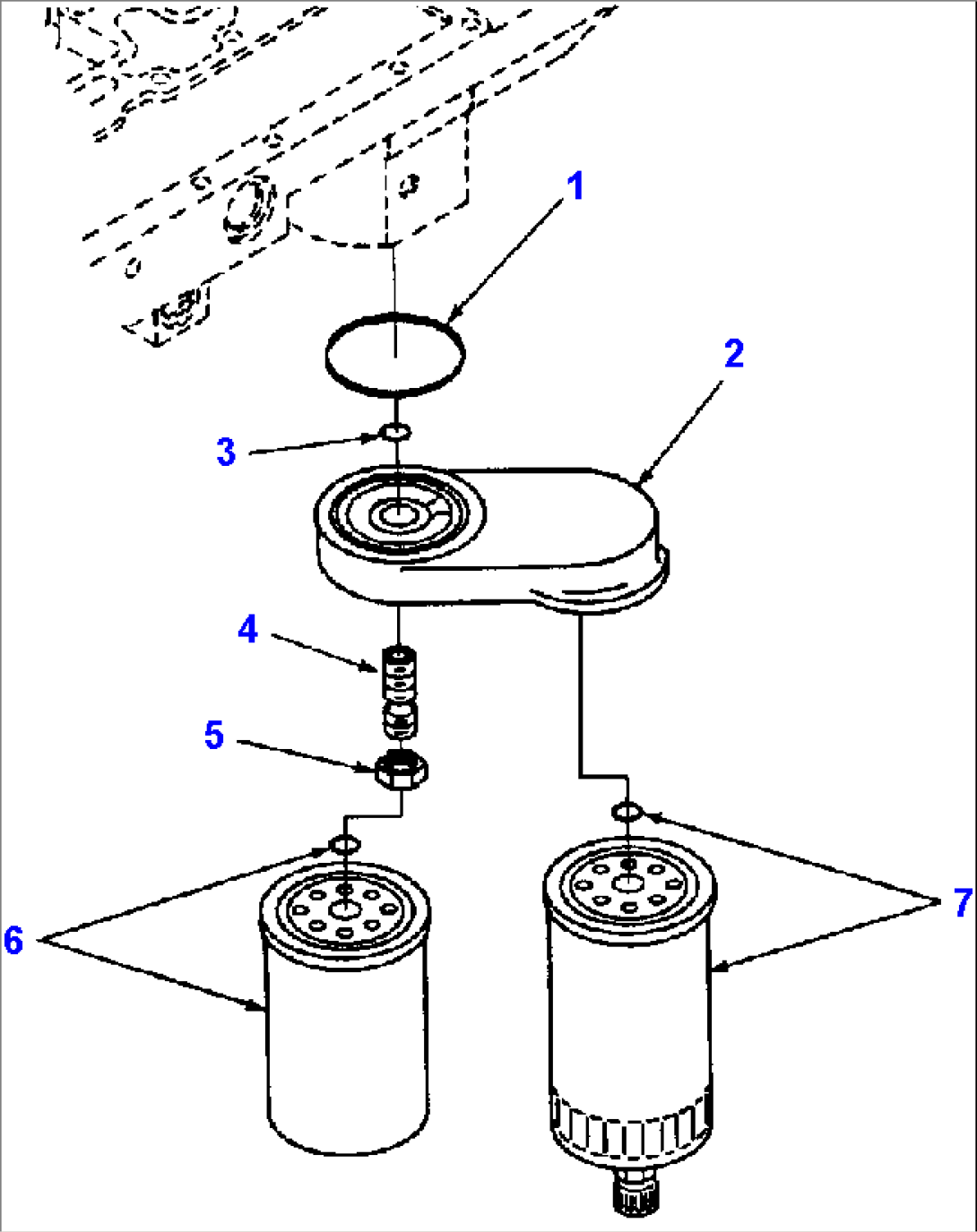 1
2
3
4
5
6
7