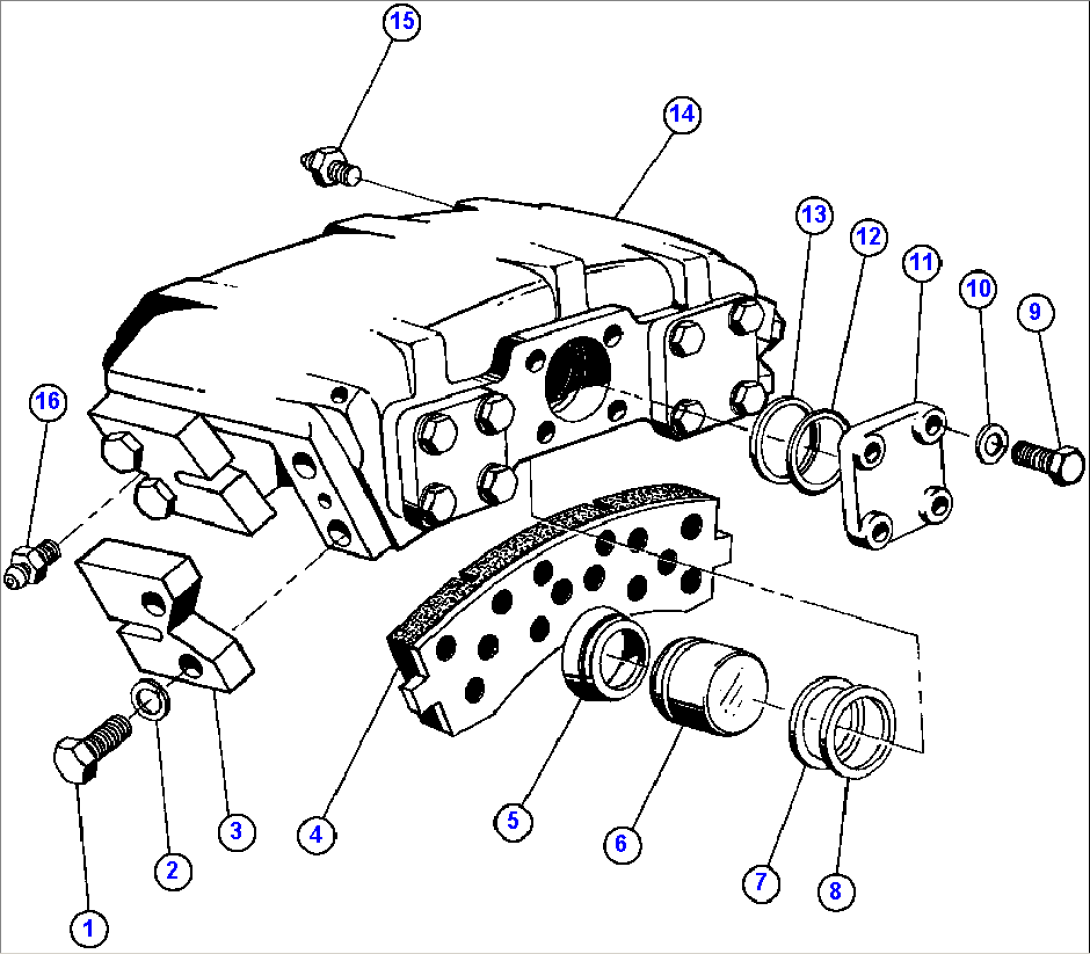 15
14
13
12
11
10
9
16
3
4
5
6
7
8
2
1