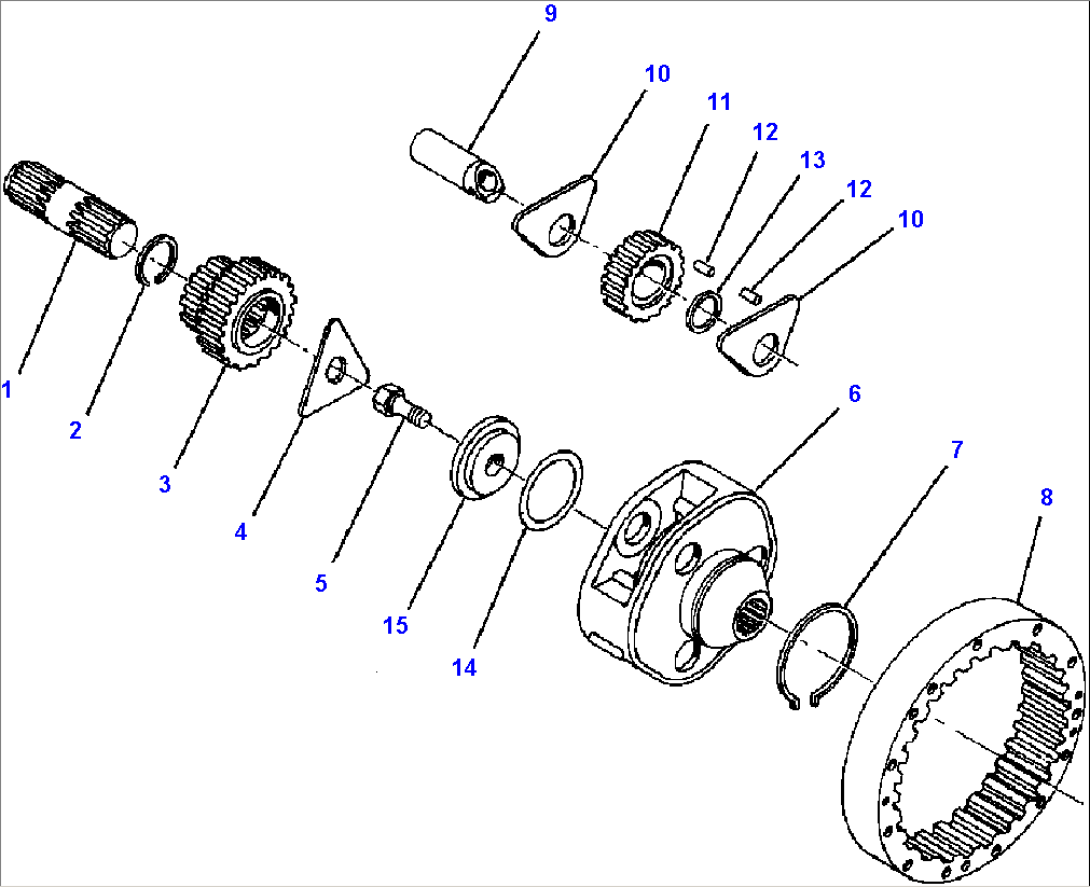 9
10
11
12
13
12
10
1
2
3
4
5
15
14
6
7
8