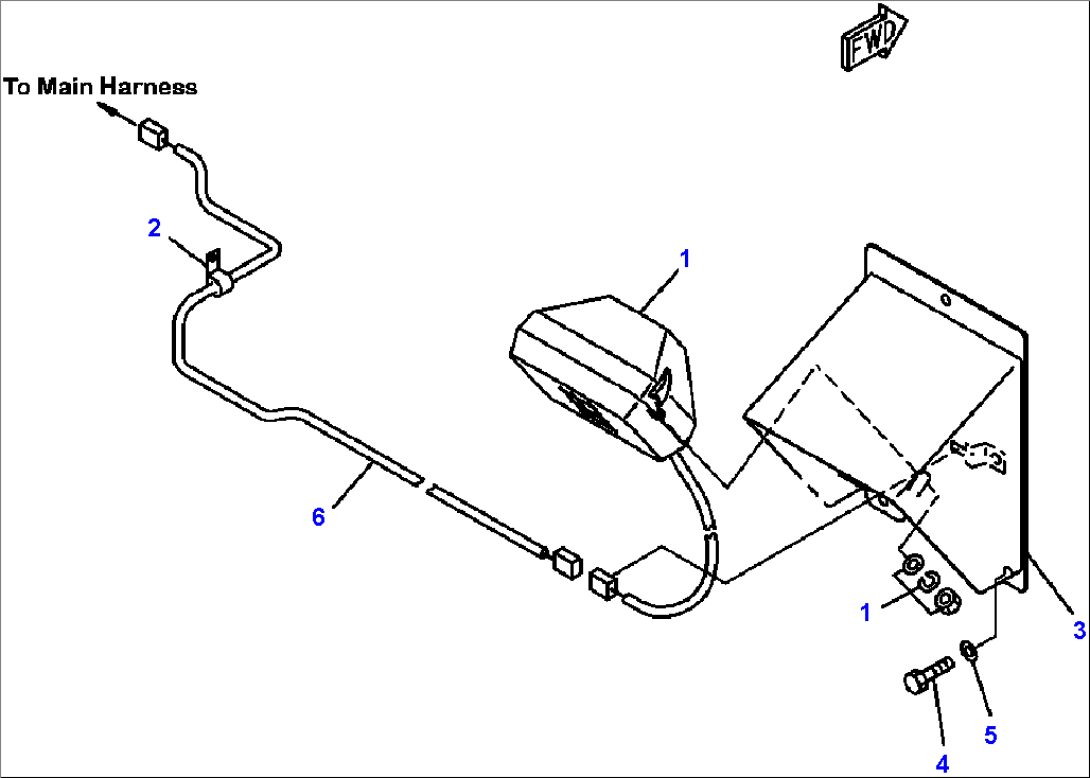 FWD

To Main Harness

2

1

6

1

3

5

4