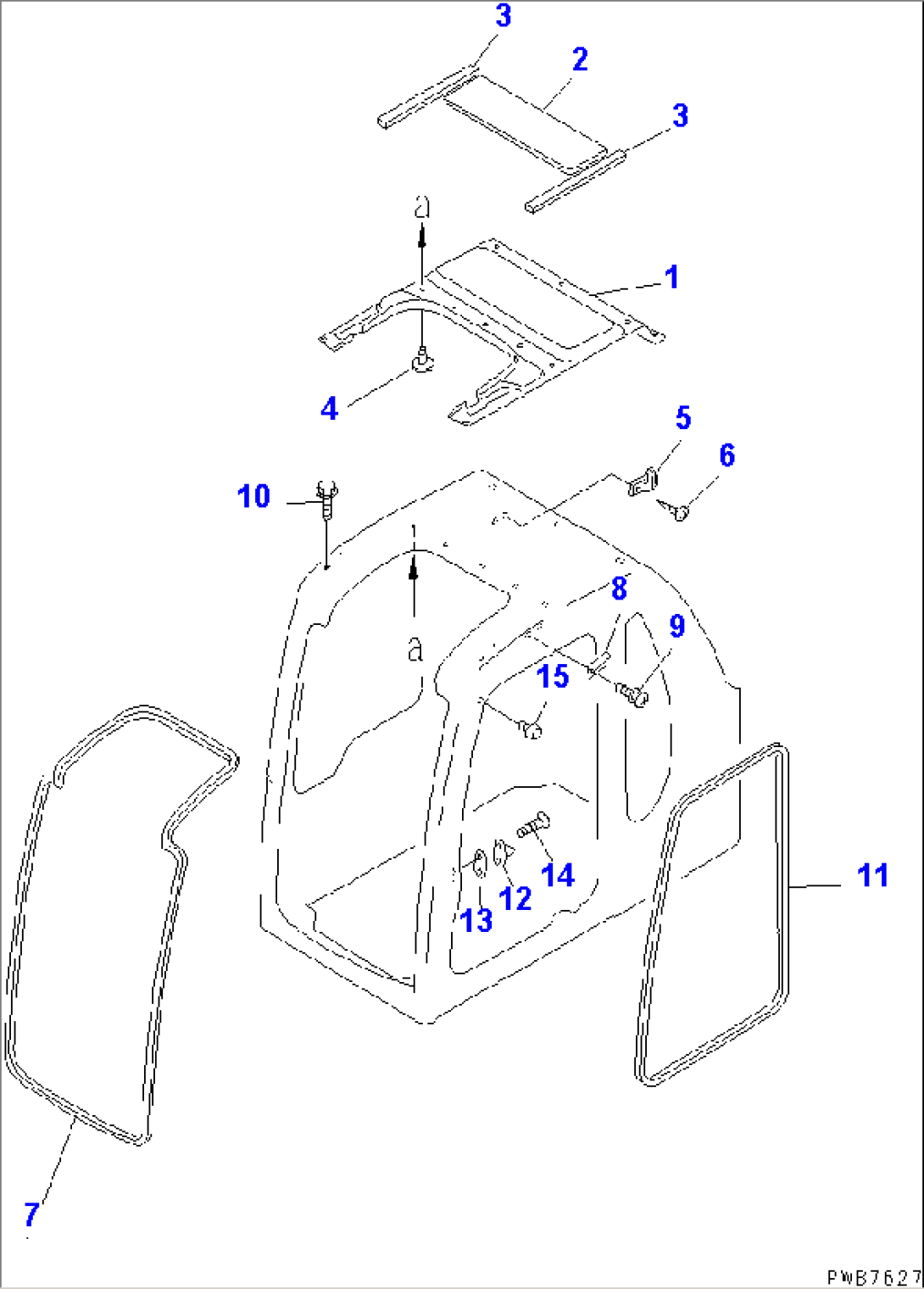 3
2
3
a
1
4
5
6
10
a
8
9
15
14
12
13
11
7
PWB7627