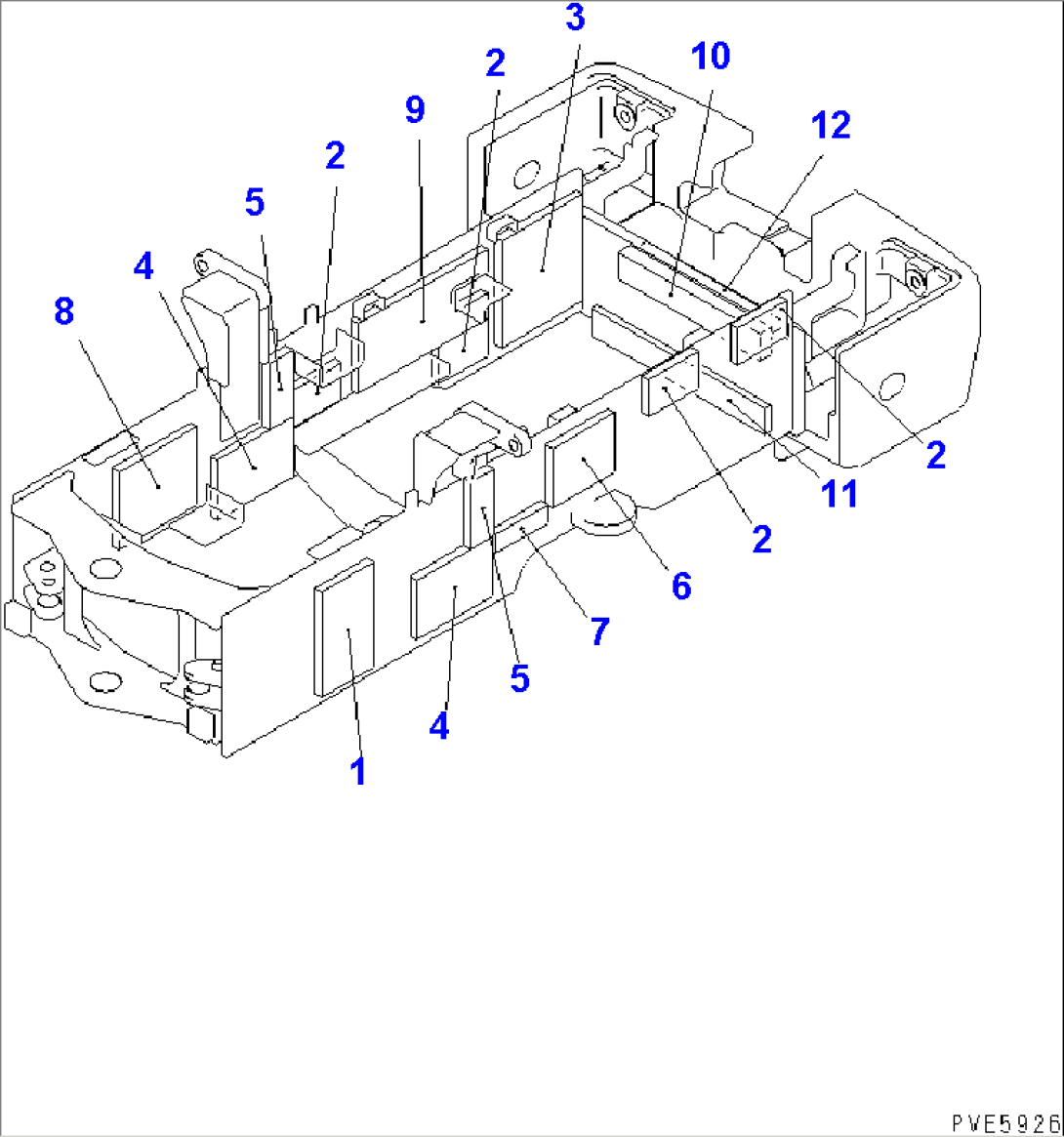 3
2
10
9
12
2
5
4
8
2
11
2
6
7
5
4
1
PVE5926