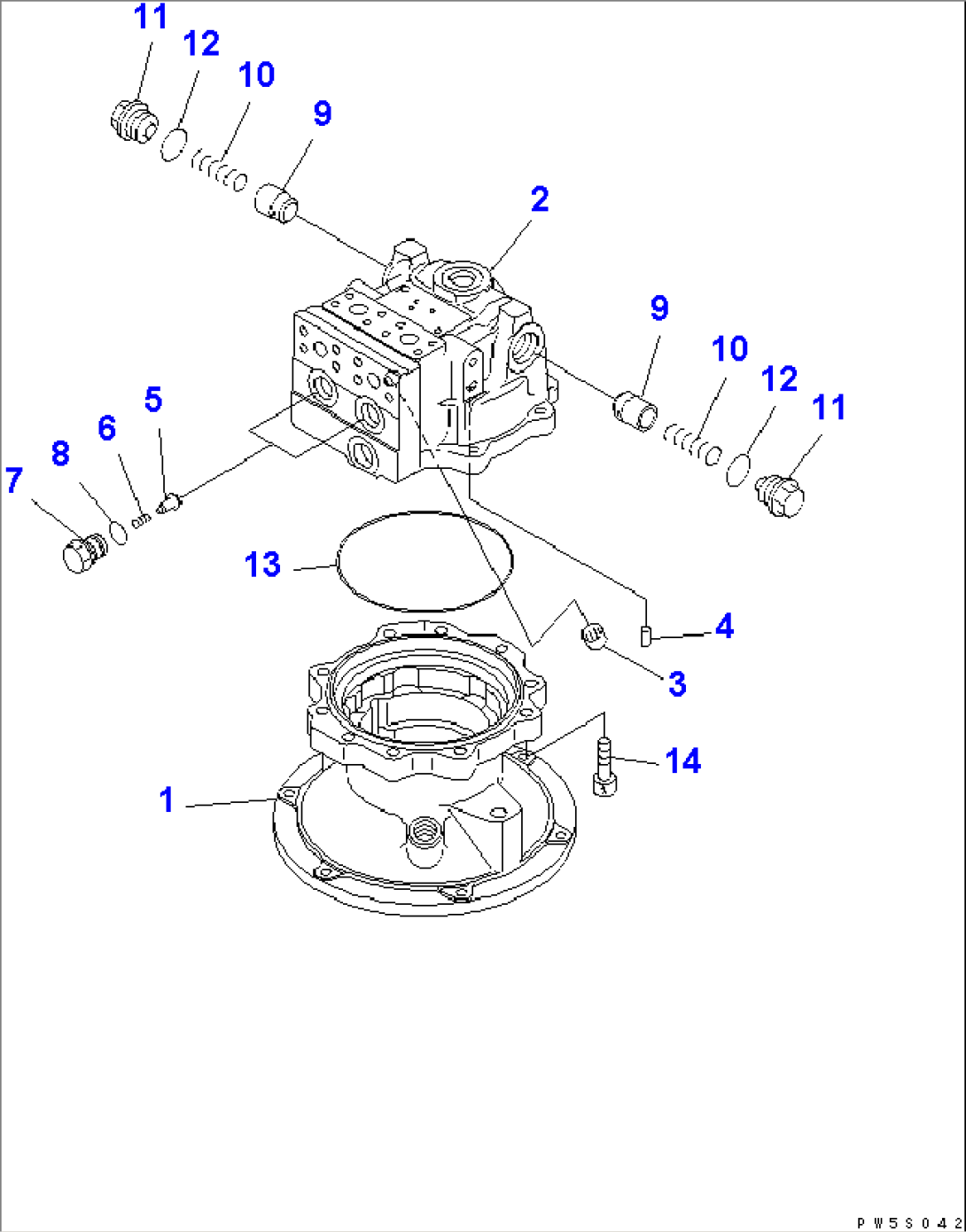 11
12
10
9
2
9
10
12
11
5
6
8
7
13
4
3
14
1
PW5S042