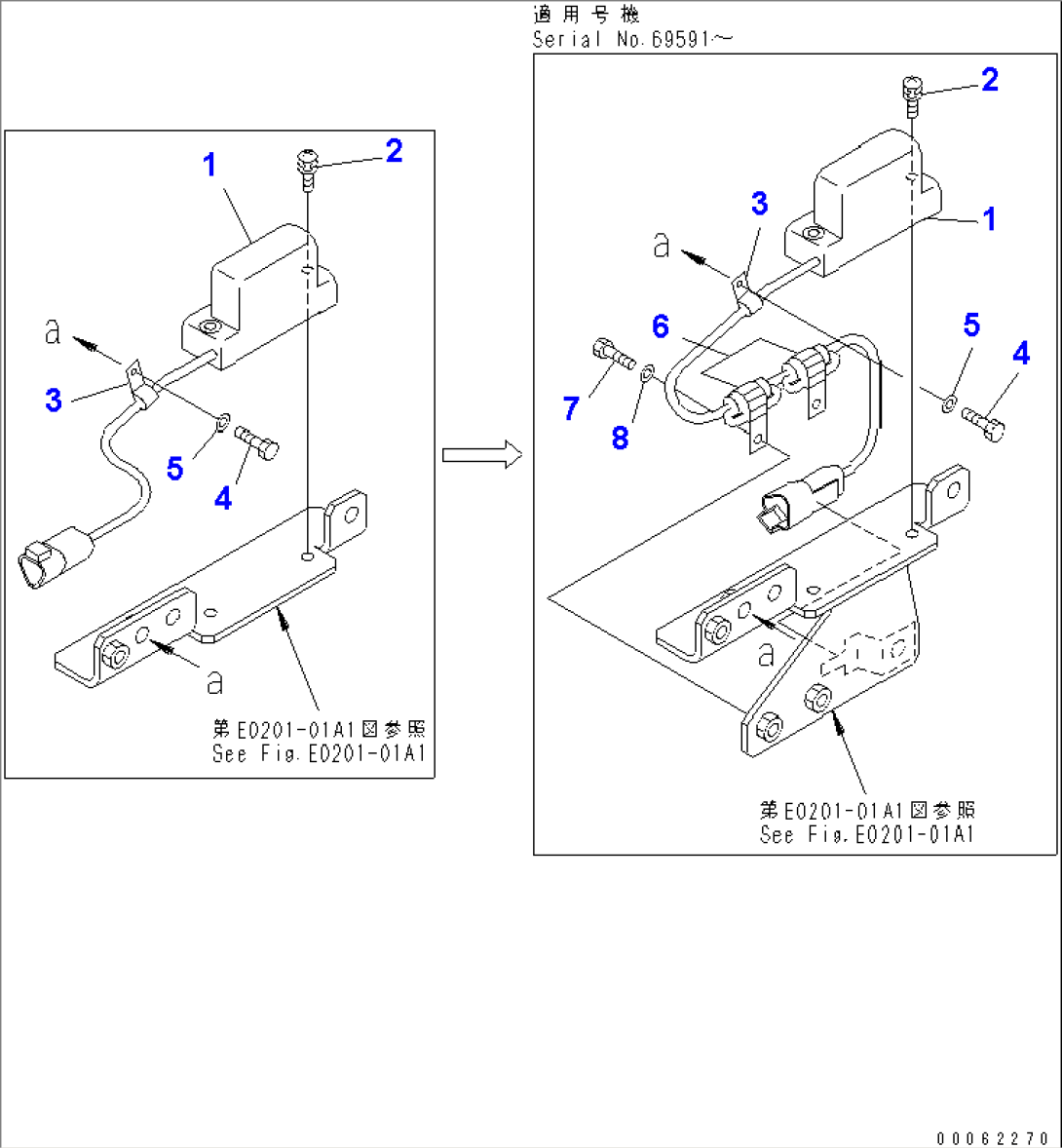 1
2
a
3
5
4
a
第E0201-01A1図参照
See Fig.E0201-01A1

適用号機
Serial No.69591～
2
3
1
a
6
5
4
7
8
a
第E0201-01A1図参照
See Fig.E0201-01A1

00062270