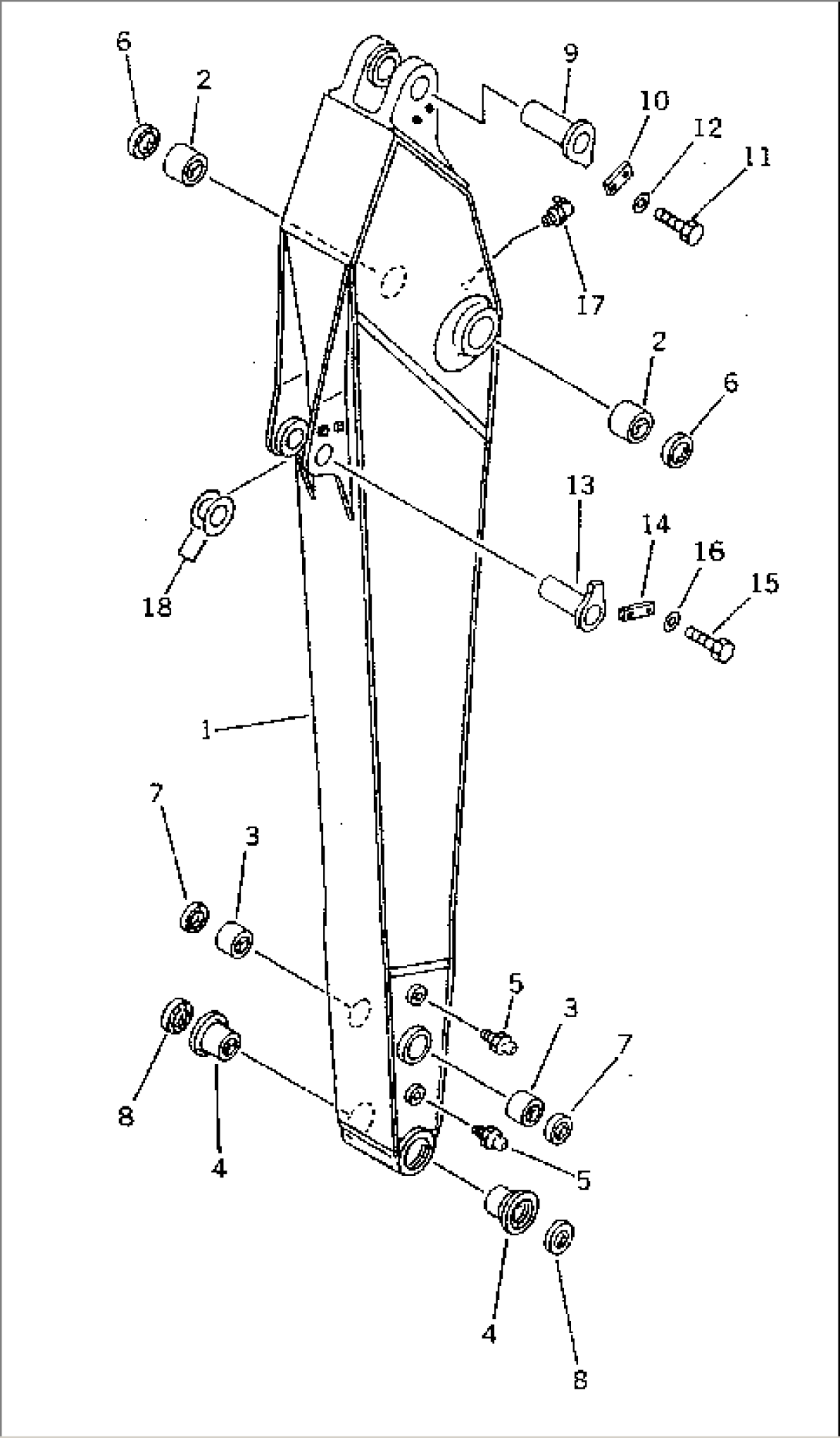 6
2
9
10
12
11
17
2
6
13
14
16
15
18
1
7
3
5
3
7
8
4
5
4
8