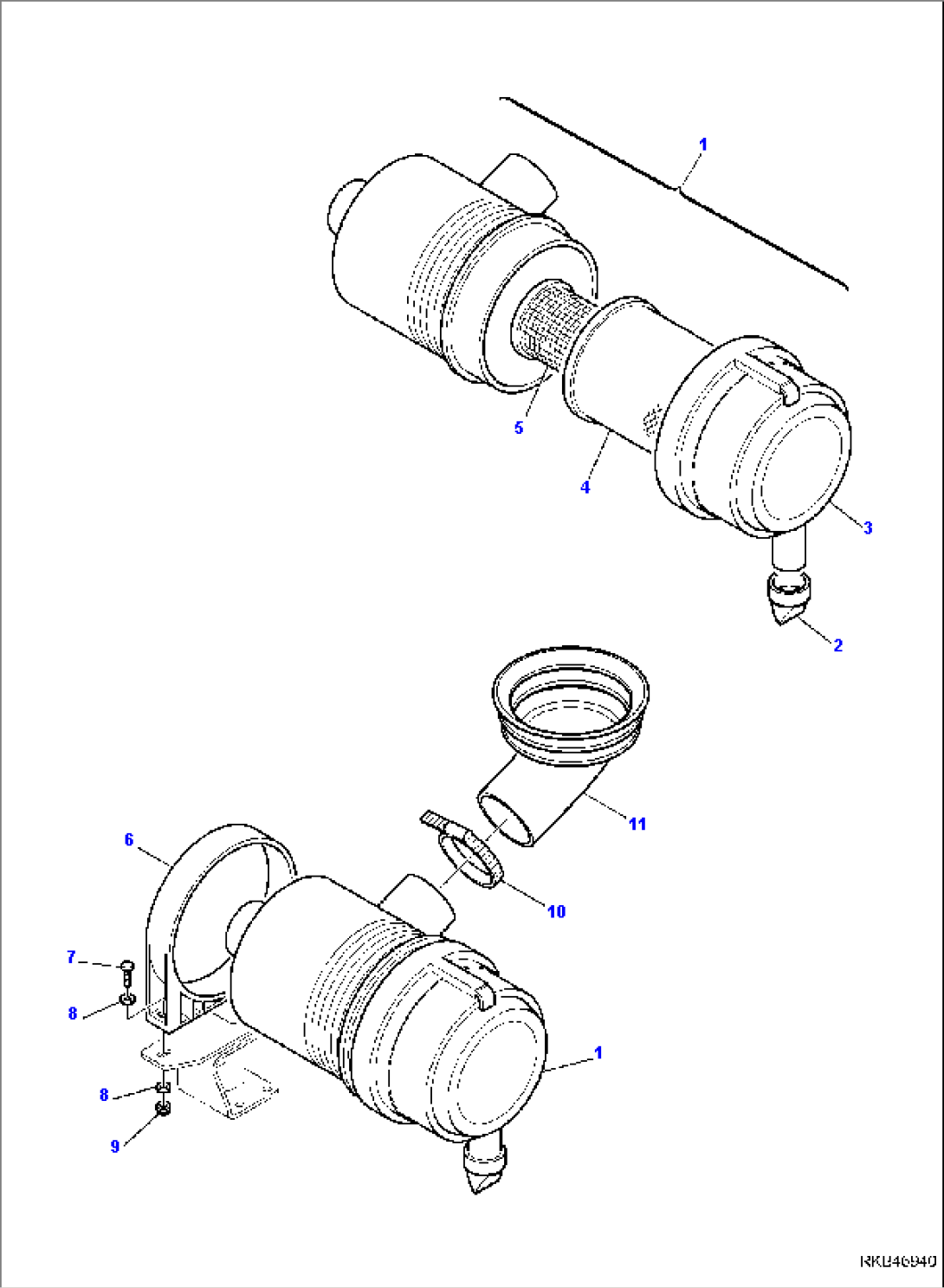 1
5
4
3
2
11
6
10
7
8
1
8
9
RKB46940