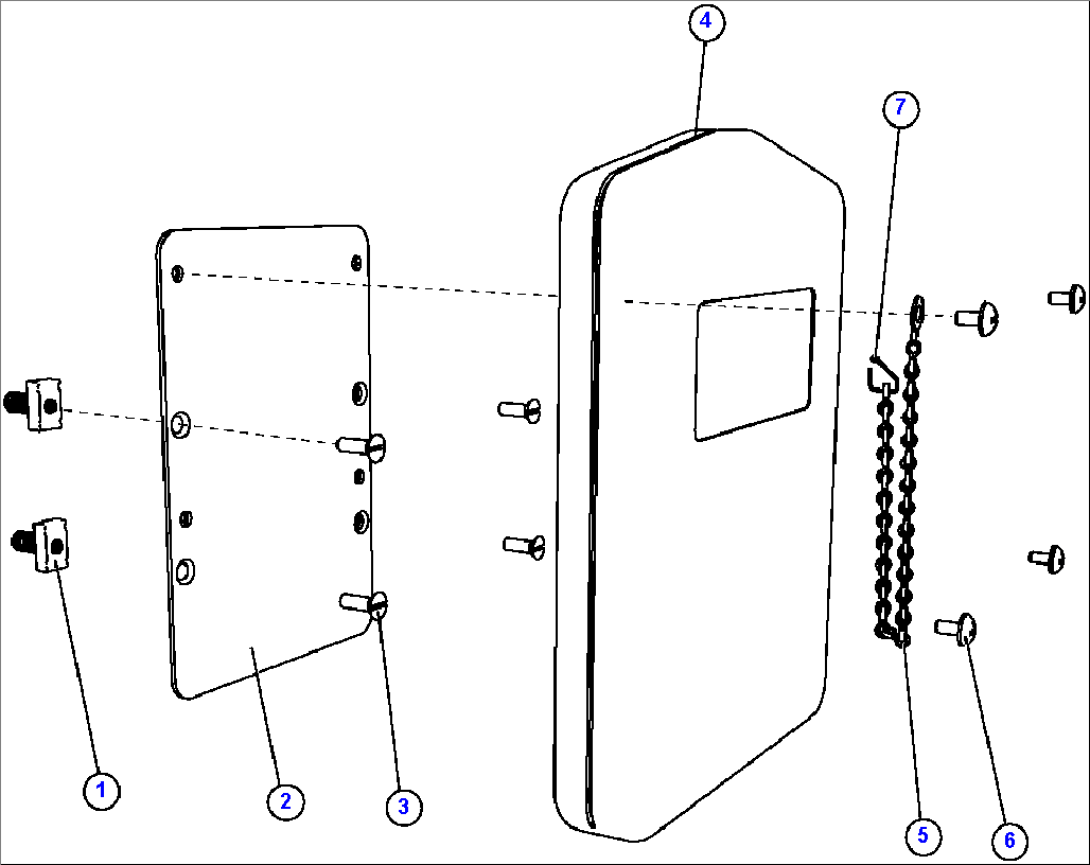 4
7
1
2
3
5
6