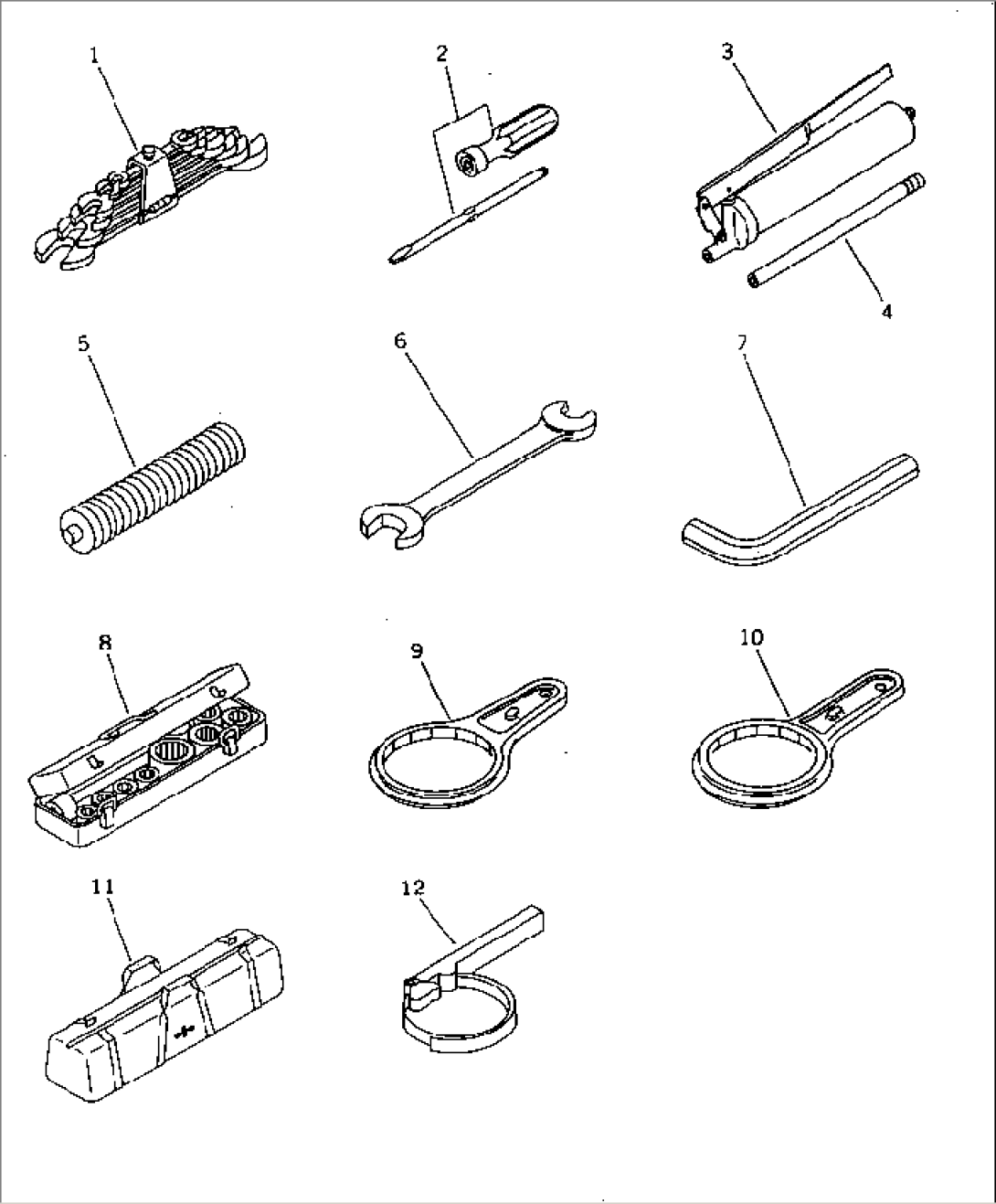 1
2
3
4
5
6
7
8
9
10
11
12