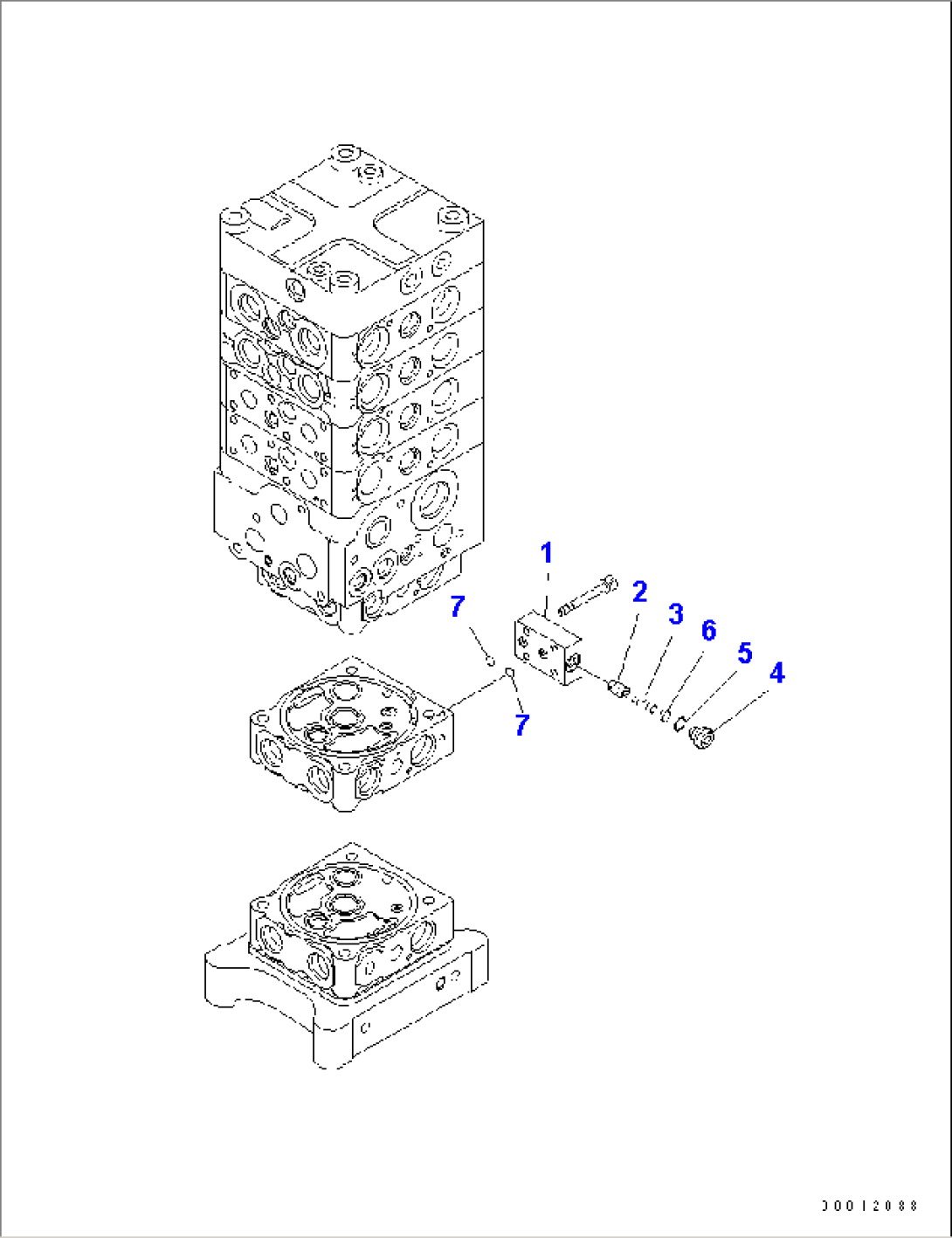 1
2
3
6
5
4
7
7

J0012088