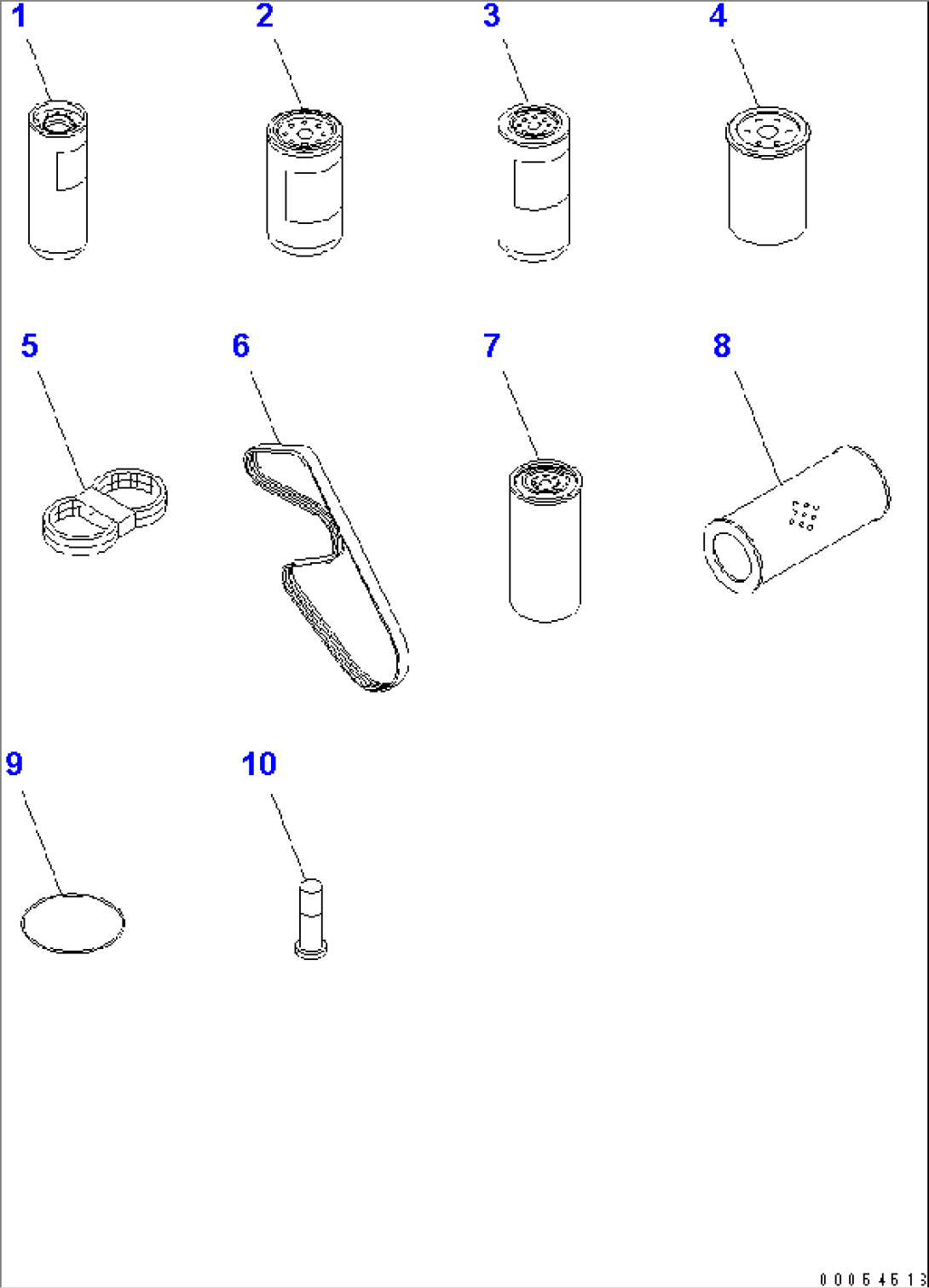 1
2
3
4
5
6
7
8
9
10
00054513