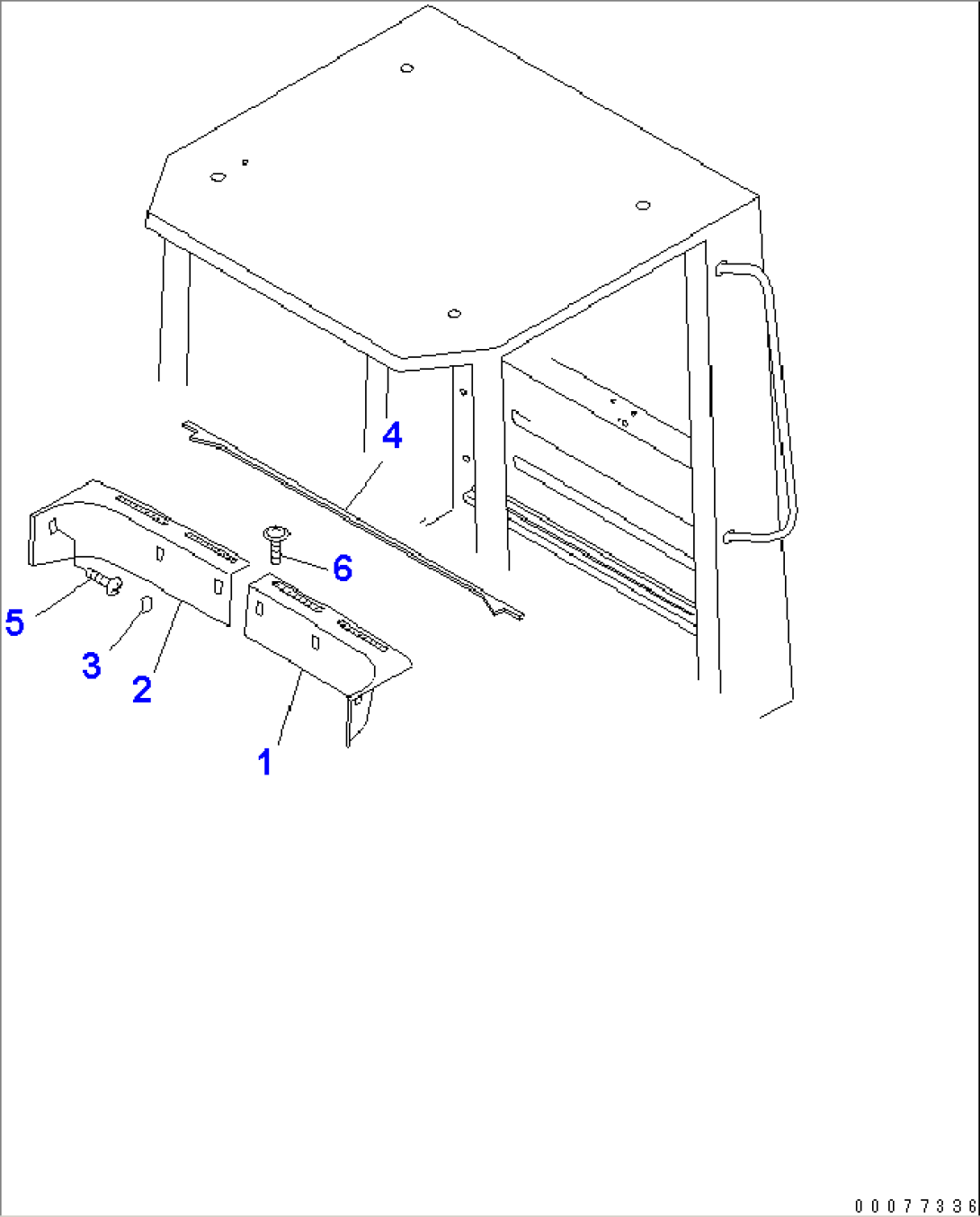 4
6
5
3
2
1
00077336