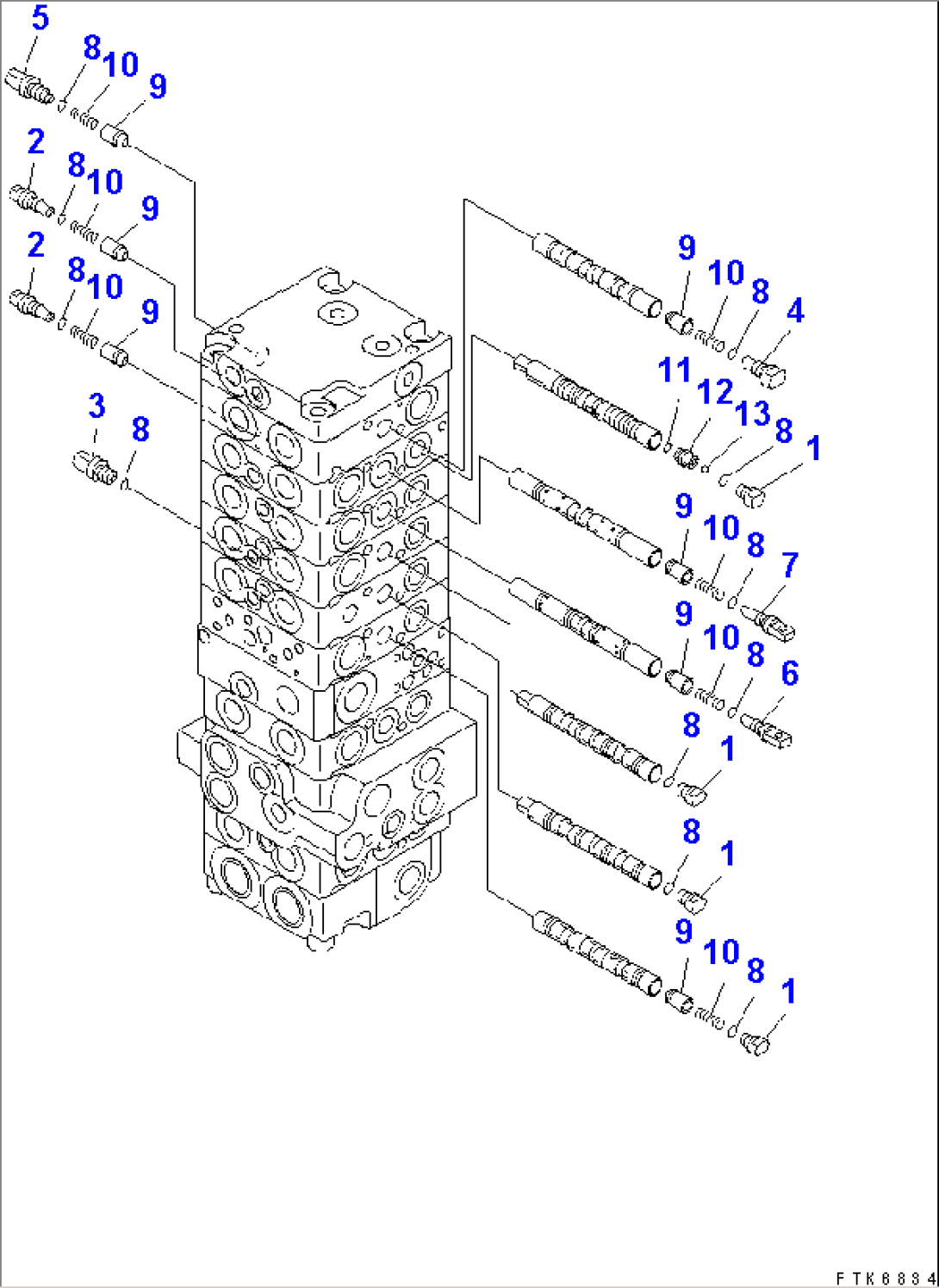 5
8
10
9
2
8
10
9
2
8
10
9
3
8
9
10
8
4
11
12
13
8
1
9
10
8
7
9
10
8
6
8
1
8
1
9
10
8
1
FTK6834