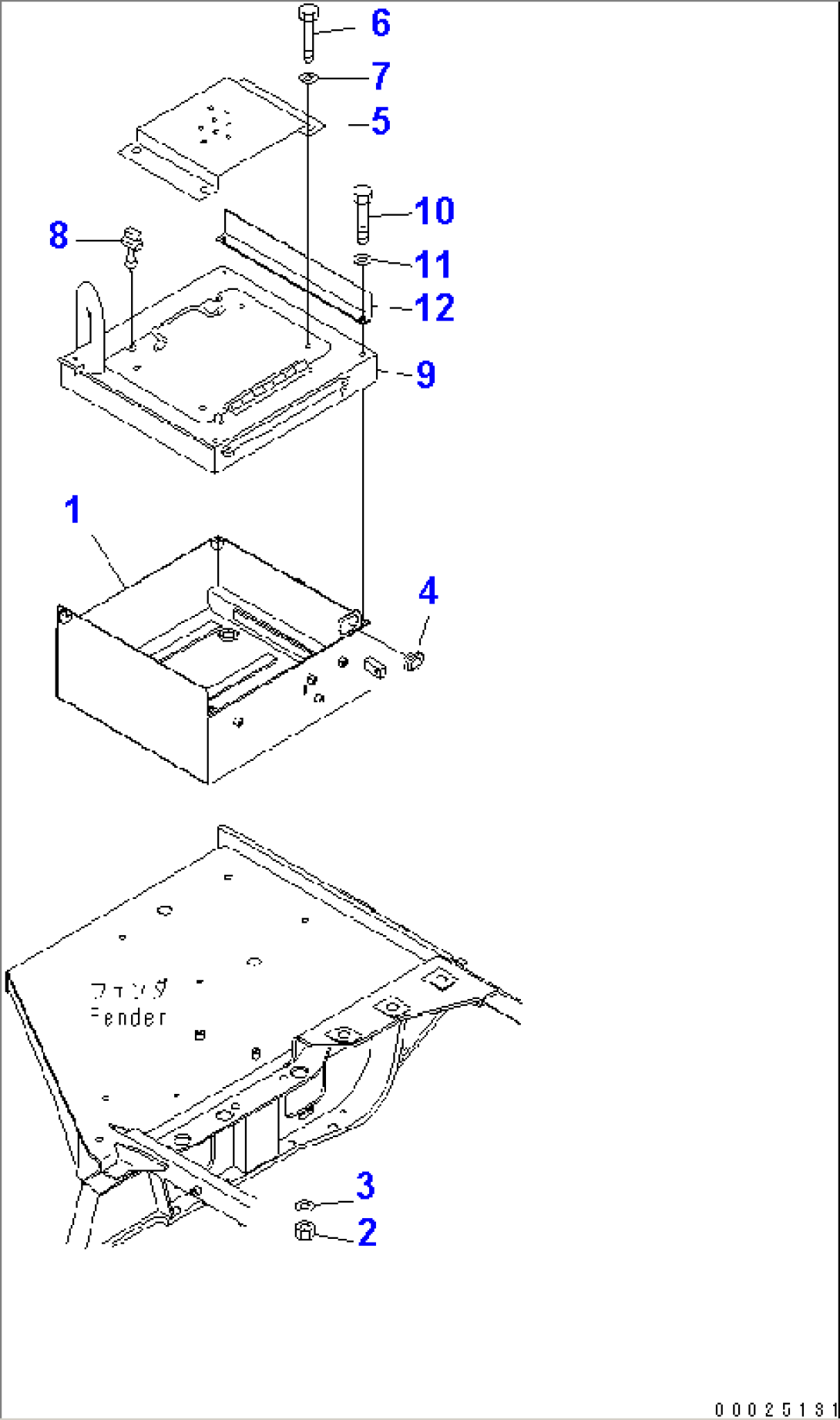 6
7
5
10
8
11
12
9
1
4
フェンダ
Fender
3
2
00025131