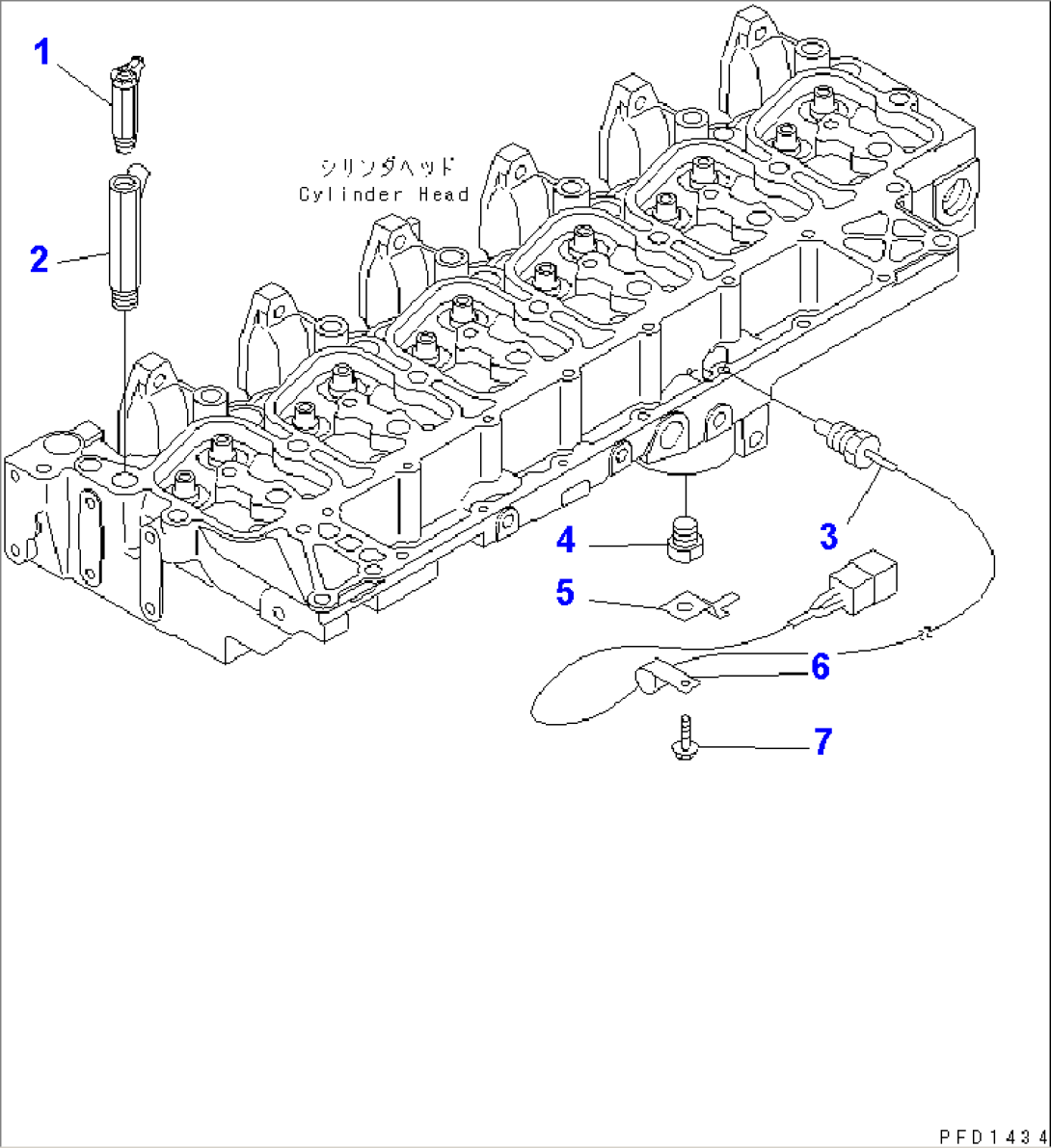 1

2

シリンダヘッド
Cylinder Head

3

4

5

6

7

PFD1434