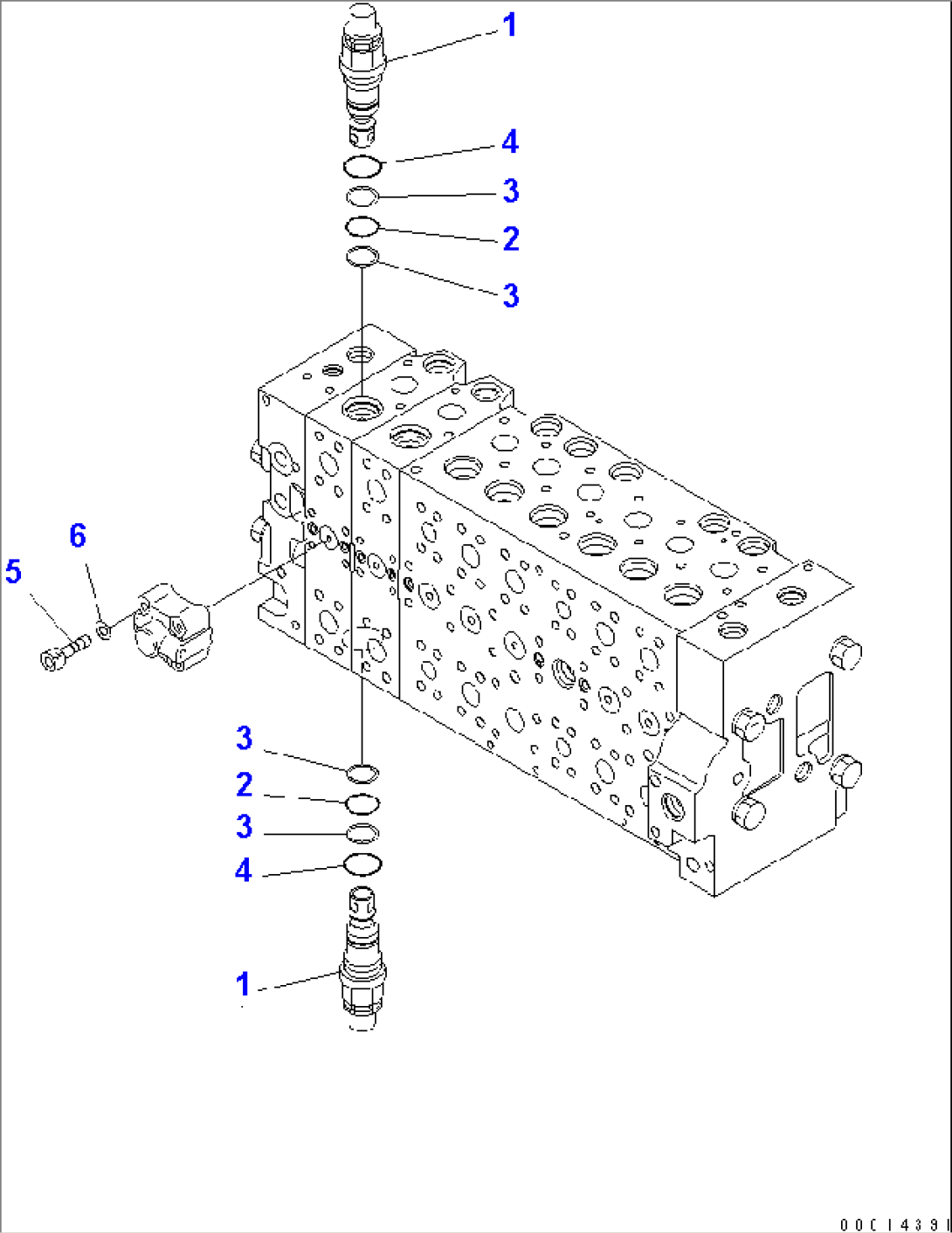 1
4
3
2
3
6
5
3
2
3
4
1
00C14391