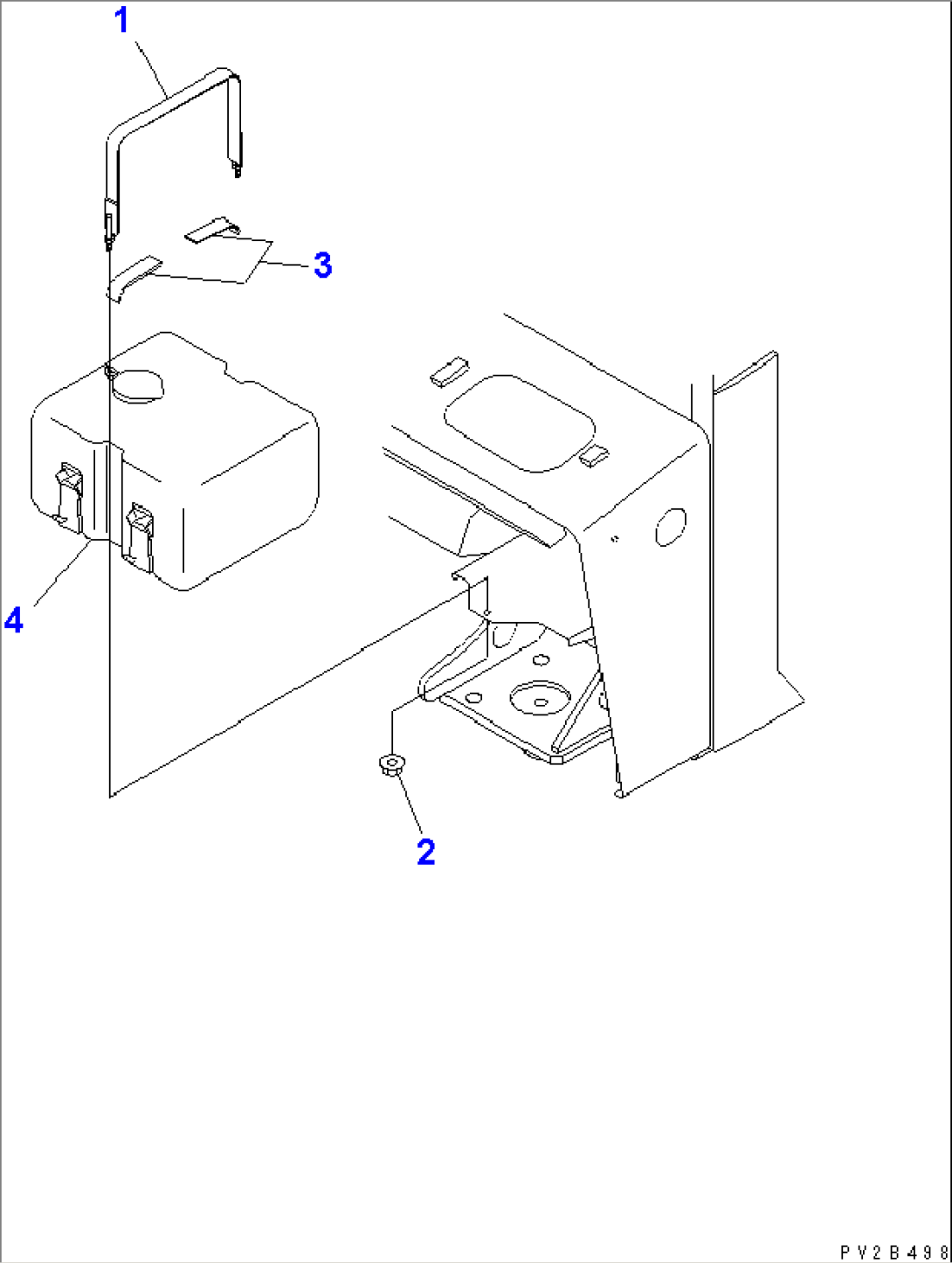 1
3
4
2
PV2B498