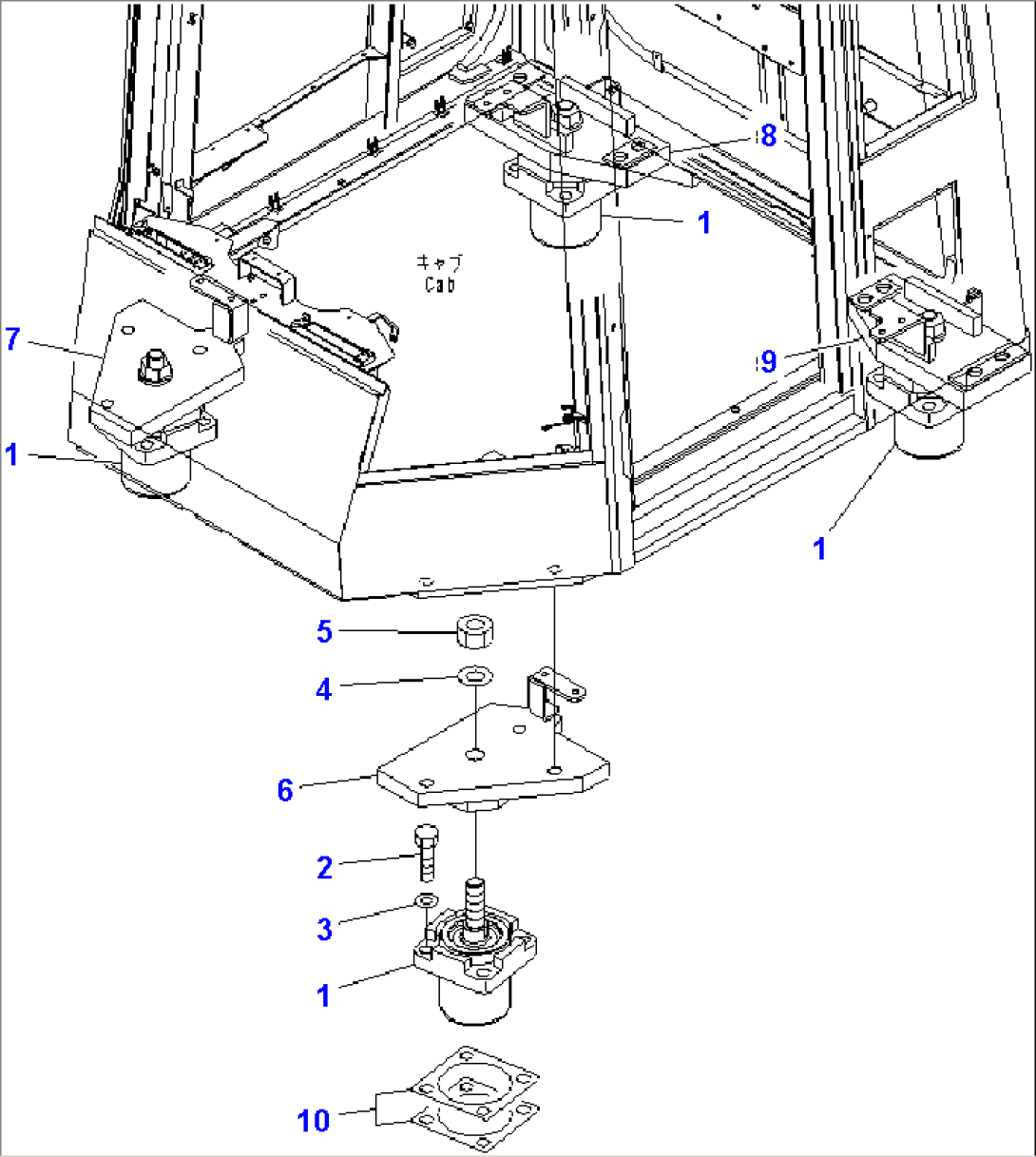 8
1
キャブ
Cab
7
9
1
1
5
4
6
2
3
1
10