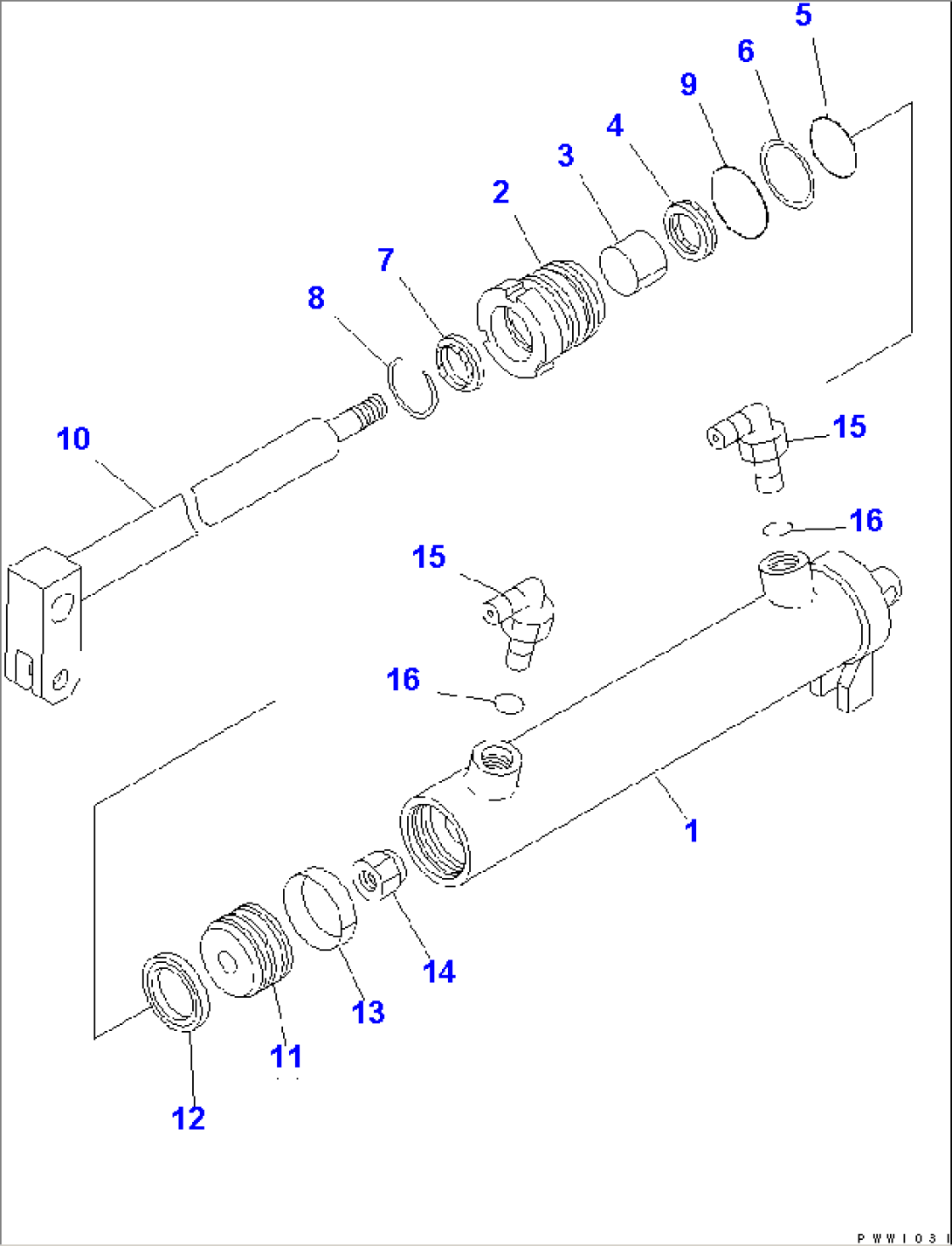 5
6
9
4
3
2
7
8
10
15
16
15
16
1
14
13
11
12
PWW1031