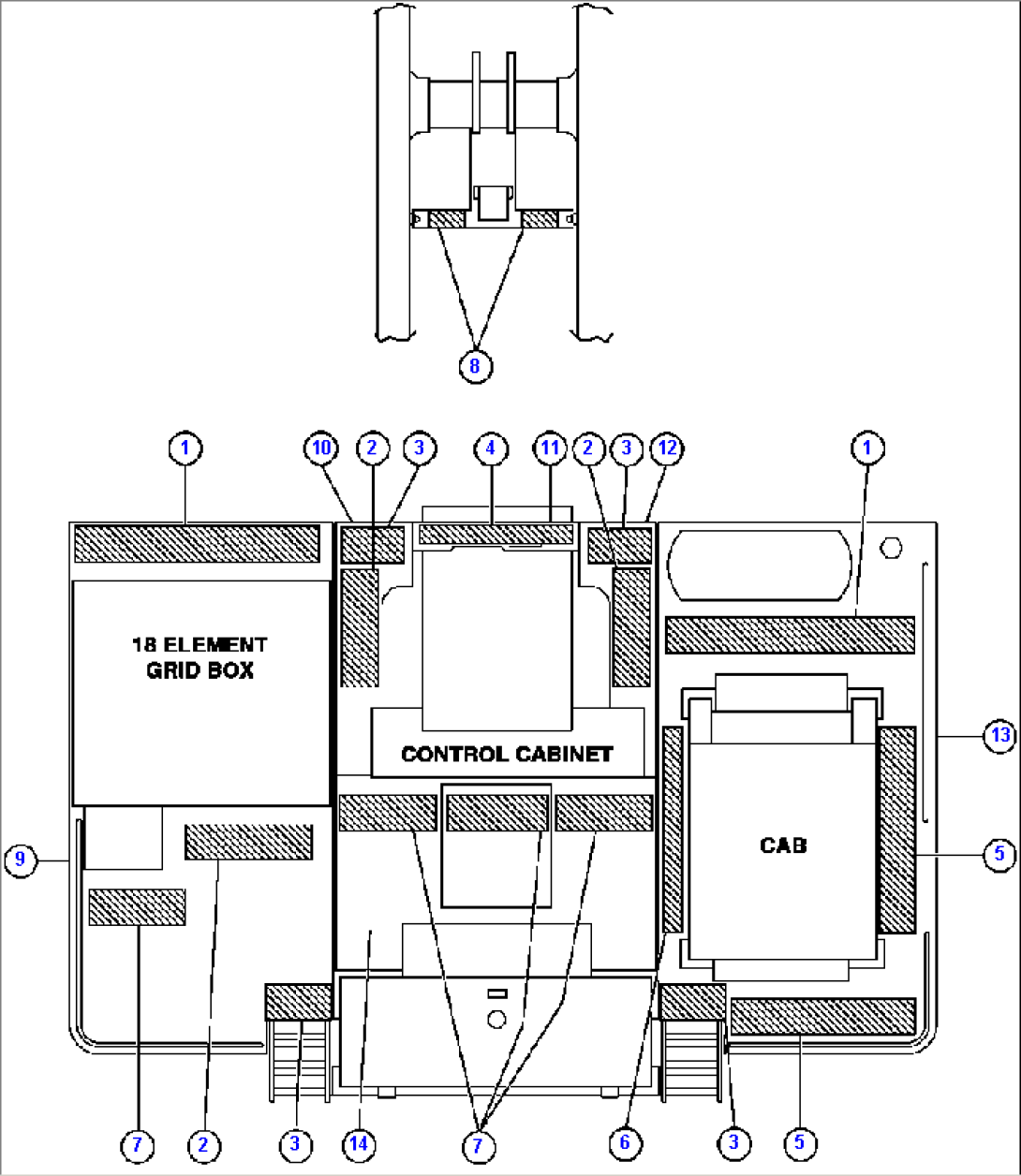 8

1
10
2
3
4
11
2
3
12
1

18 ELEMENT GRID BOX

CONTROL CABINET

CAB

13
9
5

7
2
3
14
7
6
3
5