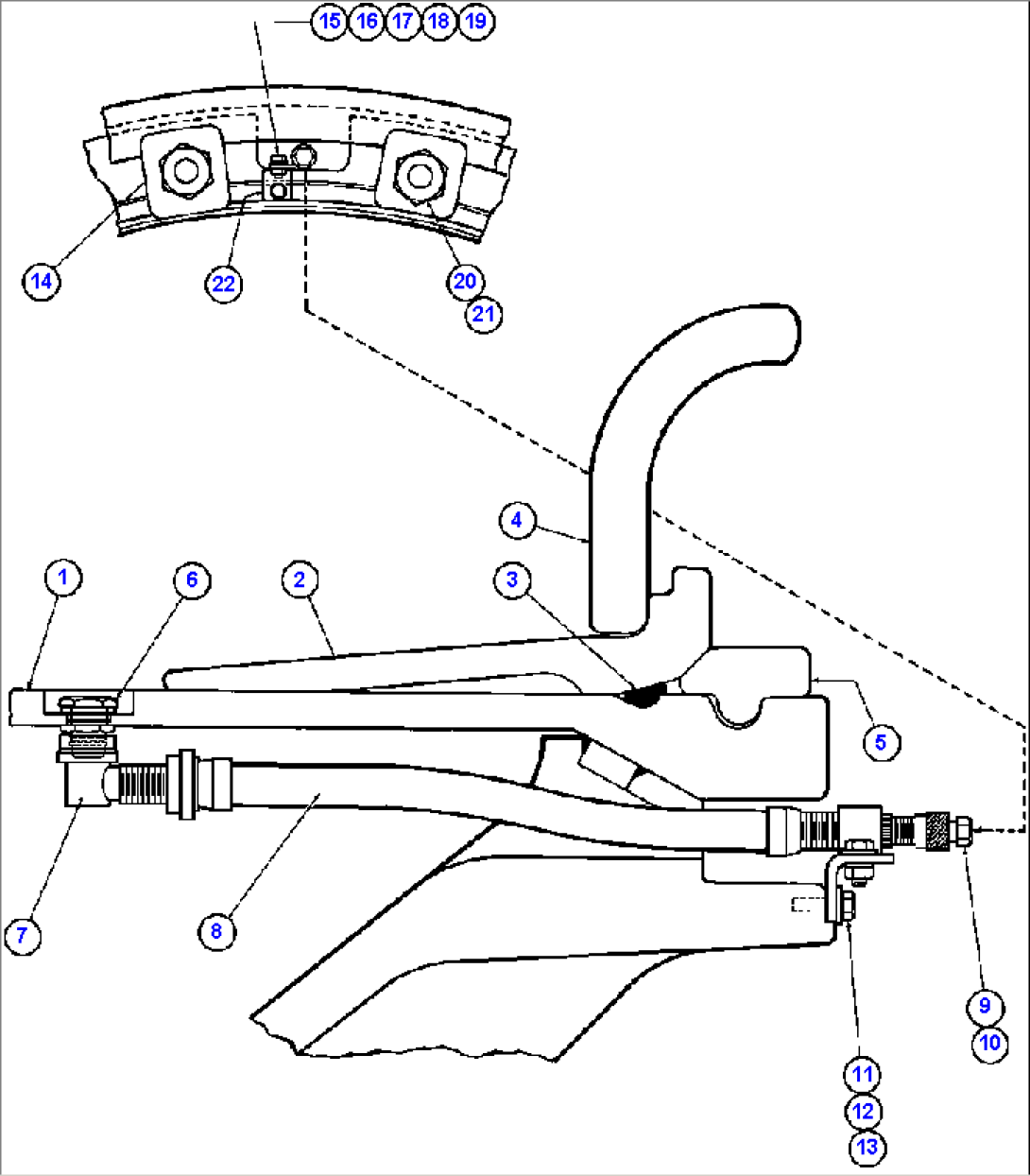 15 16 17 18 19

14
22
20
21

4
1
6
2
3
5
7
8
9
10
11
12
13