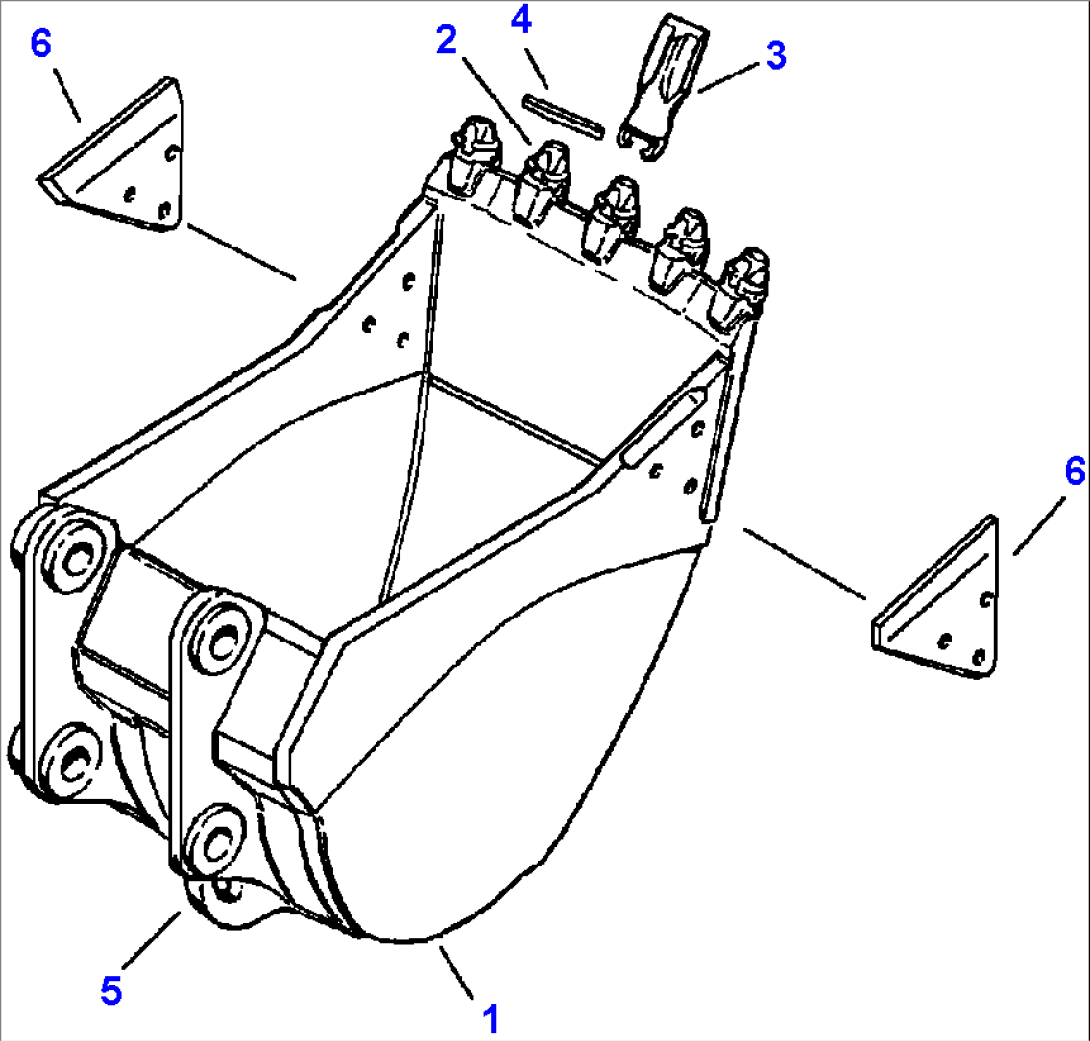 6
2
4
3
6
5
1