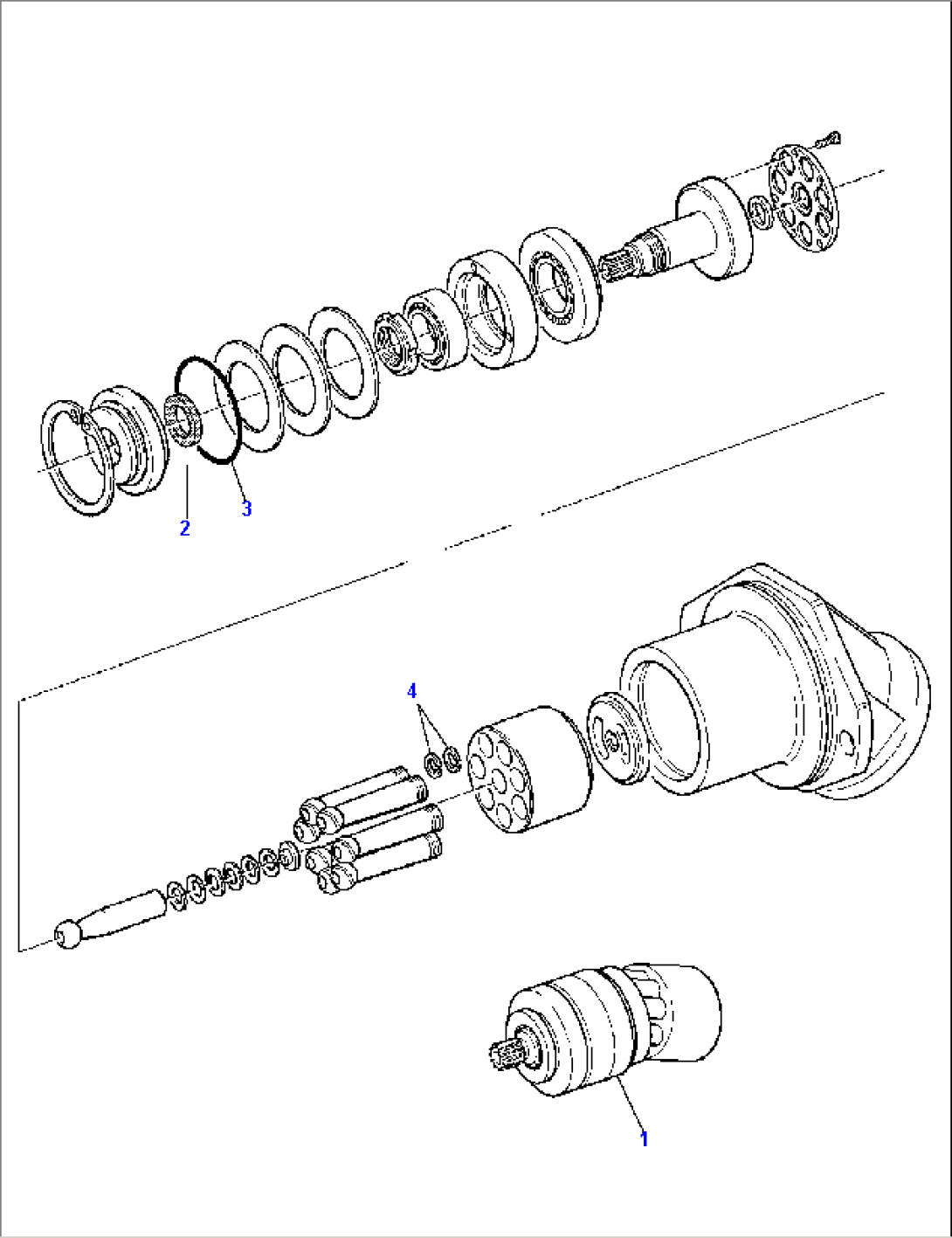 2
3
4
1