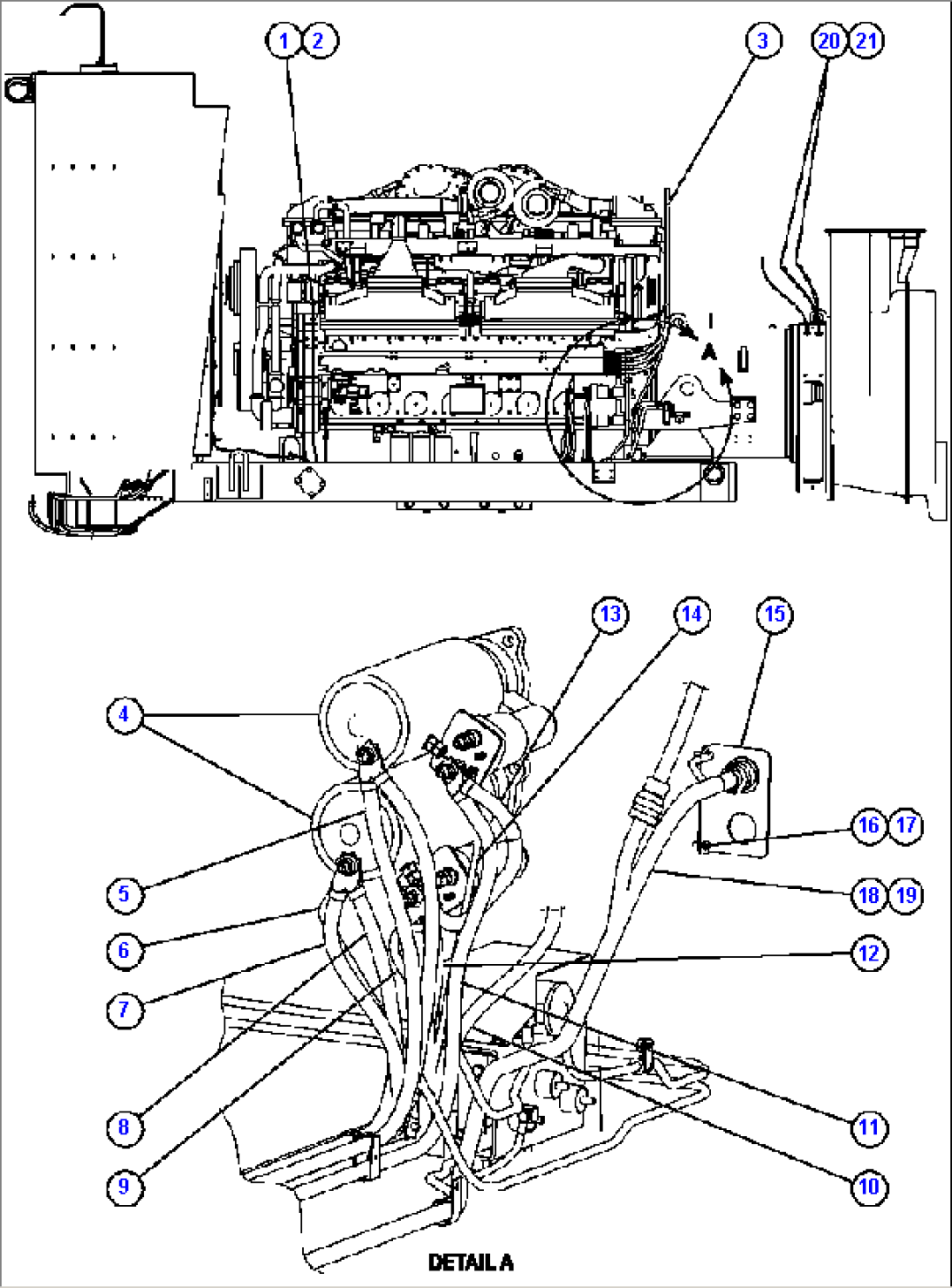 1 2
3
20 21
A
13
14
15
4
16 17
5
18 19
6
12
7
8
11
9
10
DETAIL A