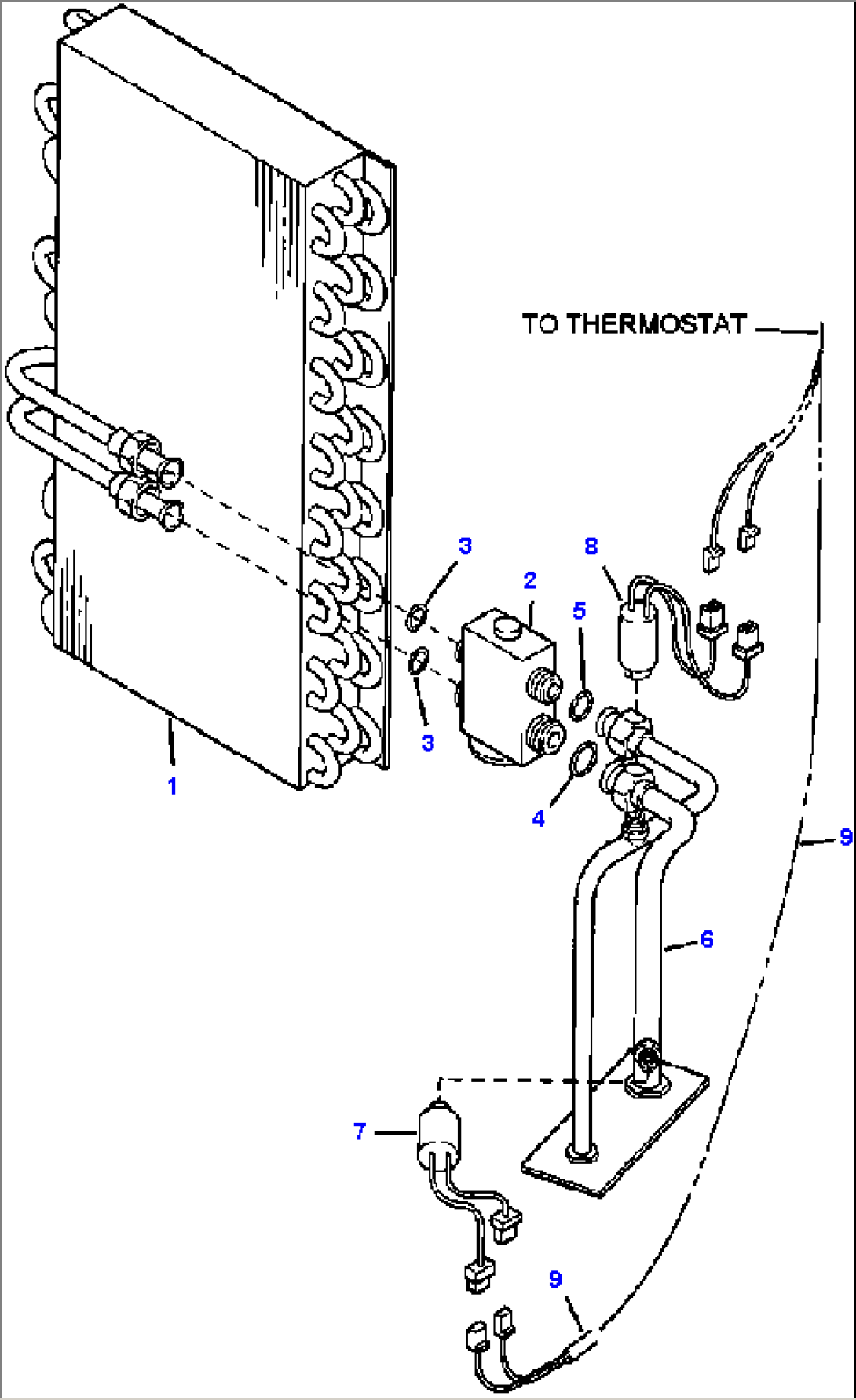 TO THERMOSTAT

3

2

8

5

3

1

4

9

6

7

9